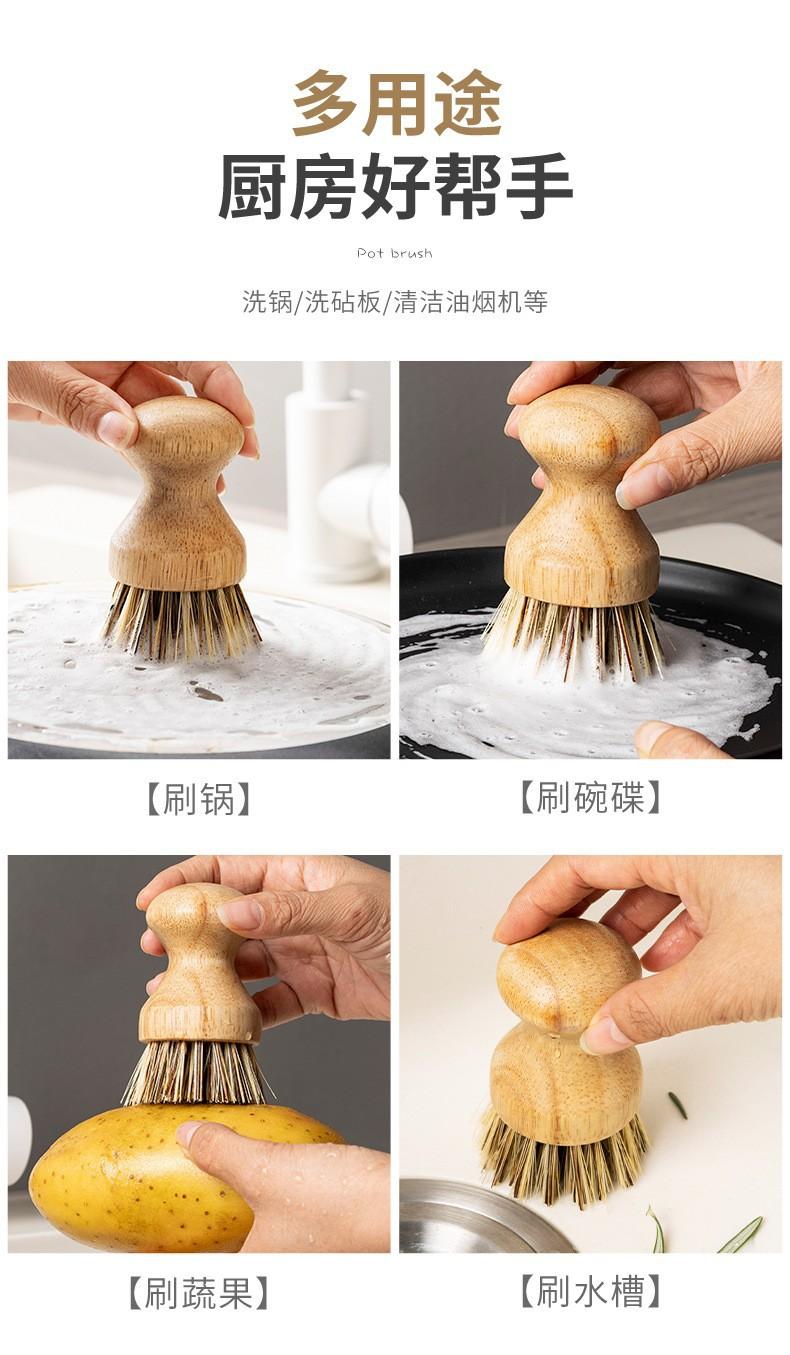 多用途
厨房好帮手

Pot brush

洗锅/洗砧板/清洁油烟机等

【刷锅】

【刷碗碟】

【刷蔬果】

【刷水槽】