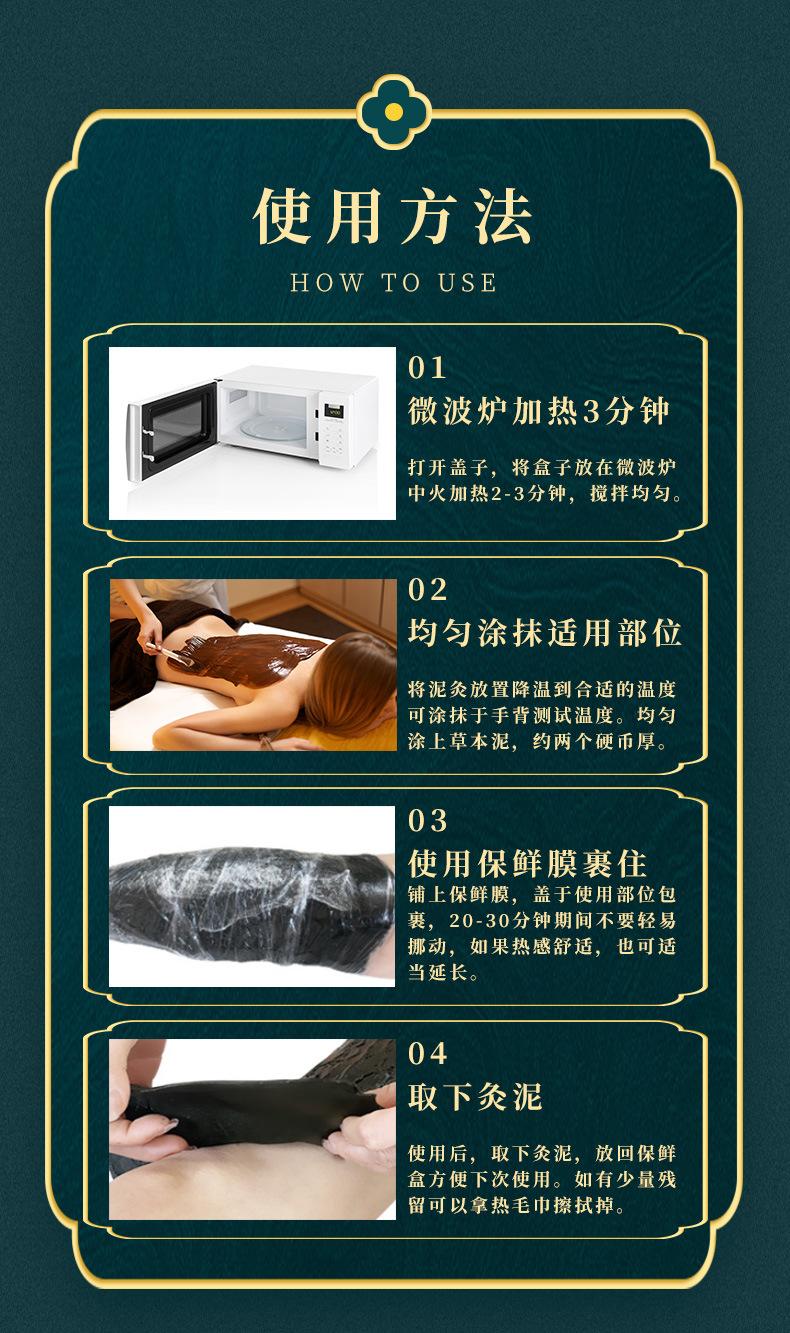 使用方法

HOW TO USE

01

微波炉加热3分钟

打开盖子，将盒子放在微波炉中火加热2-3分钟，搅拌均匀。

02

均匀涂抹适用部位

将泥灸放置降温到合适的温度可涂抹于手背测试温度。均匀涂上草本泥，约两个硬币厚。

03

使用保鲜膜裹住

铺上保鲜膜，盖于使用部位包裹，20-30分钟期间不要轻易挪动，如果热感舒适，也可适当延长。

04

取下灸泥

使用后，取下灸泥，放回保鲜盒方便下次使用。如有少量残留可以拿热毛巾擦拭掉。