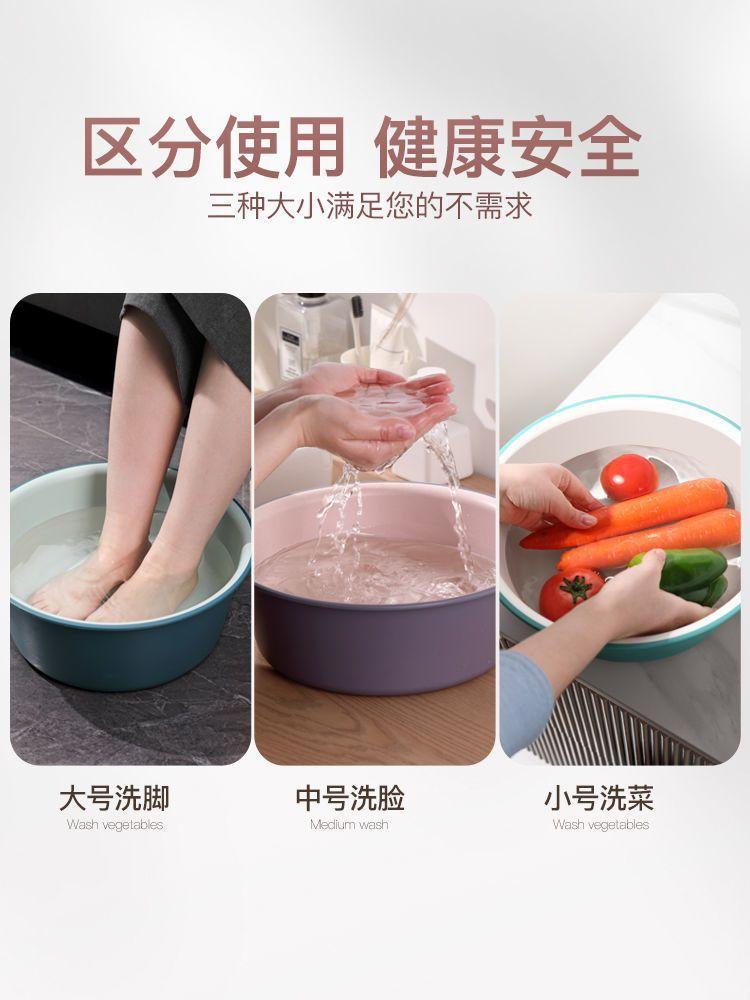 区分使用 健康安全

三种大小满足您的不需求

大号洗脚
Wash vegetables

中号洗脸
Medium wash

小号洗菜
Wash vegetables