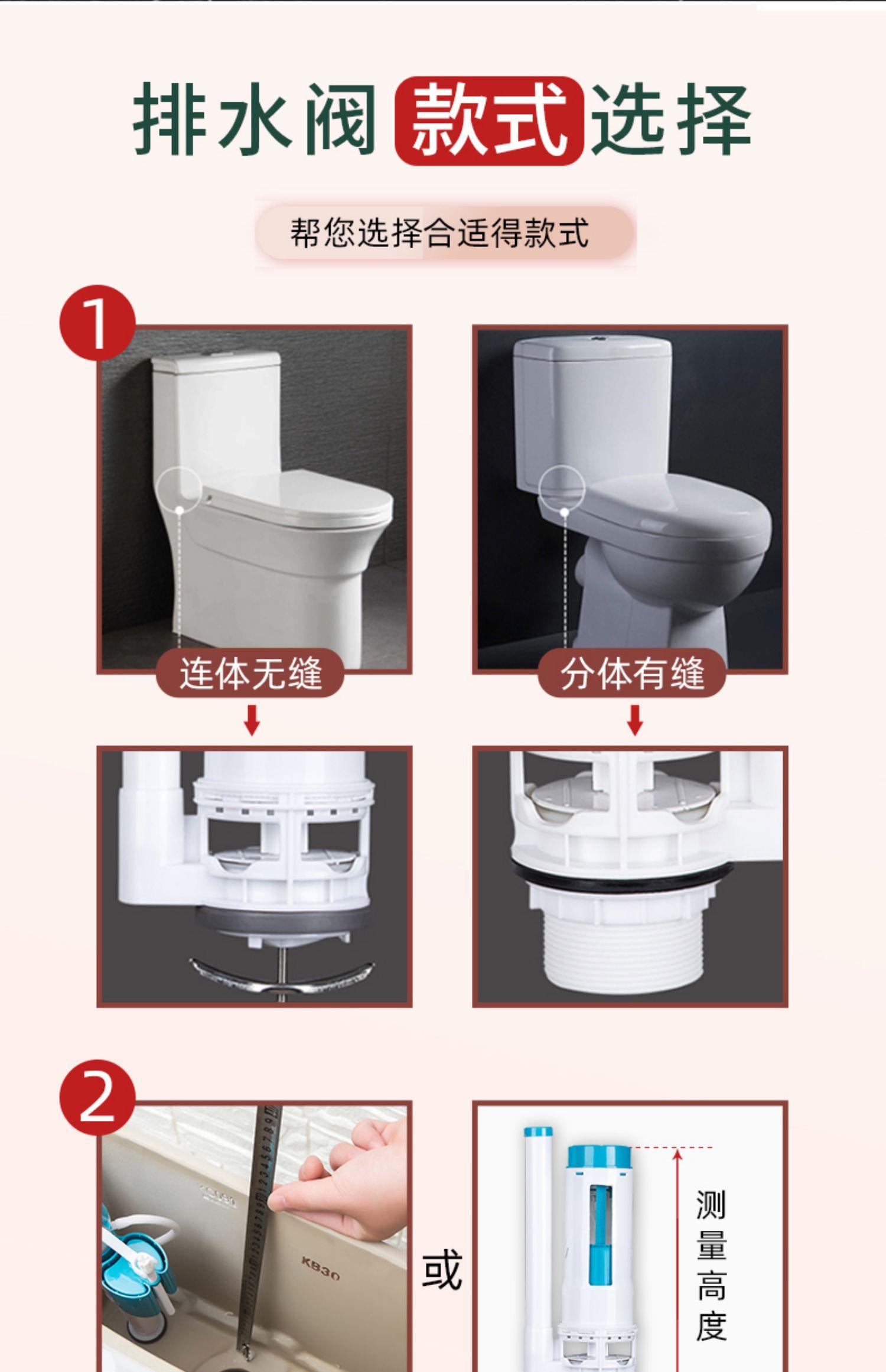 排水阀款式选择

帮您选择合适得款式

1

连体无缝

分体有缝

2

KB30

或

测量高度