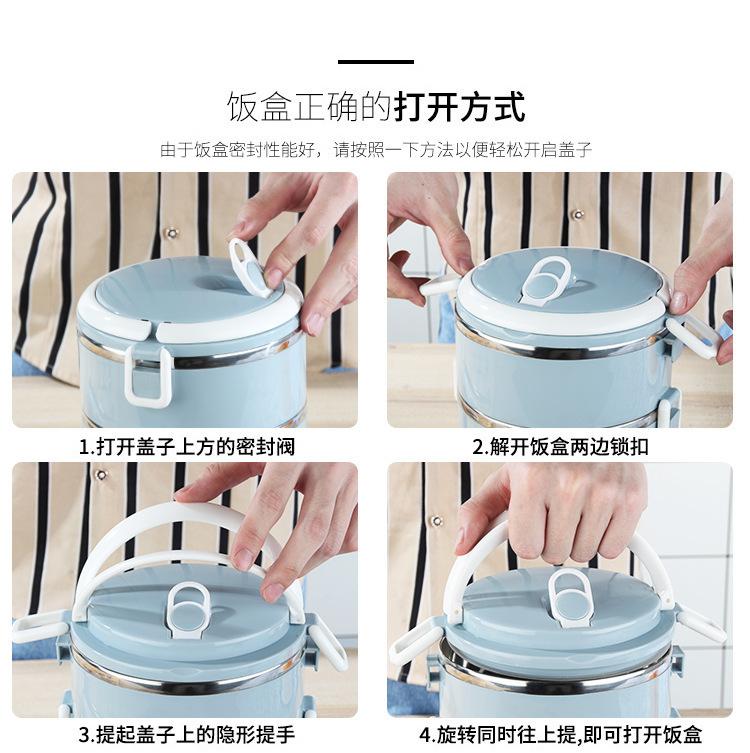 饭盒正确的打开方式

由于饭盒密封性能好，请按照一下方法以便轻松开启盖子

1.打开盖子上方的密封阀

2.解开饭盒两边锁扣

3.提起盖子上的隐形提手

4.旋转同时往上提,即可打开饭盒