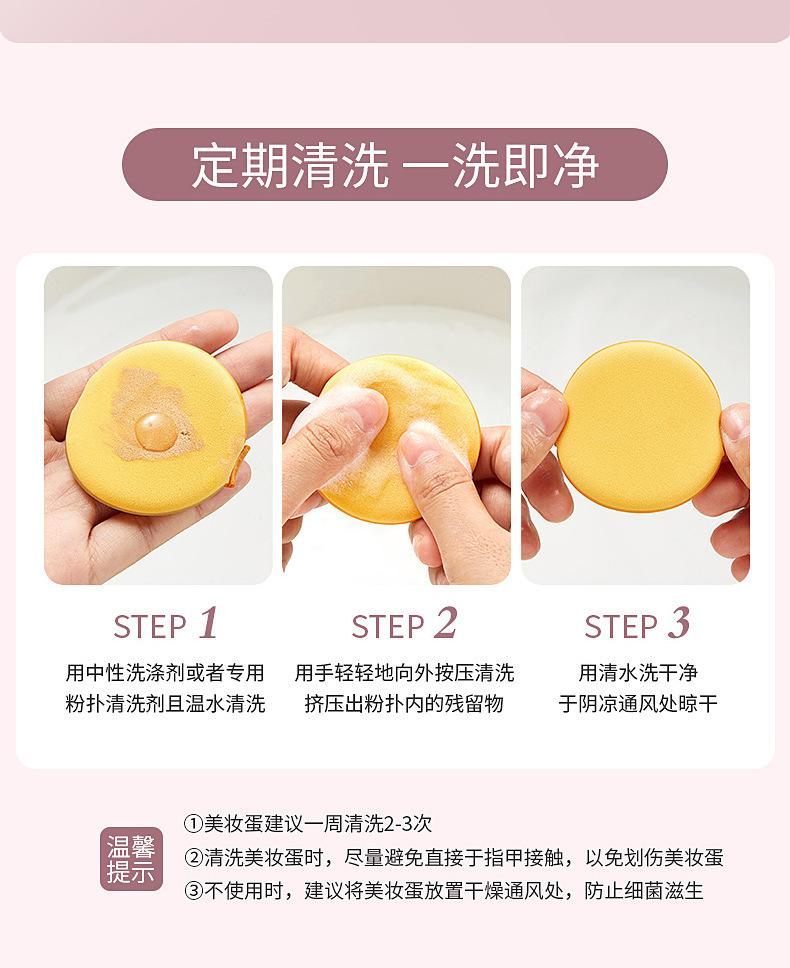 定期清洗 一洗即净

STEP 1
用中性洗涤剂或者专用粉扑清洗剂且温水清洗

STEP 2
用手轻轻地向外按压清洗挤压出粉扑内的残留物

STEP 3
用清水洗干净于阴凉通风处晾干

温馨提示
①美妆蛋建议一周清洗2-3次
②清洗美妆蛋时，尽量避免直接于指甲接触，以免划伤美妆蛋
③不使用时，建议将美妆蛋放置干燥通风处，防止细菌滋生