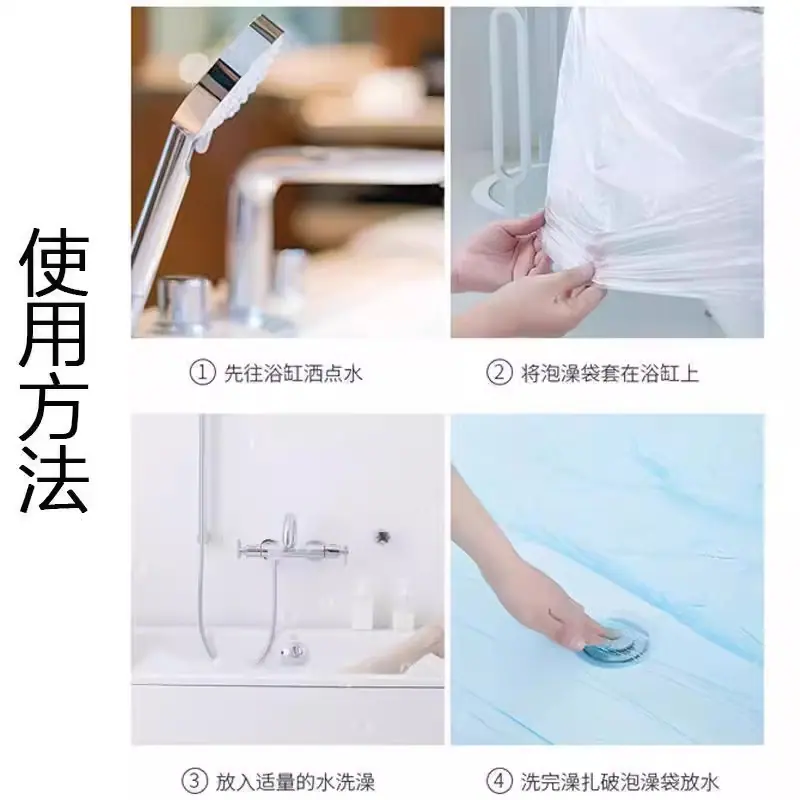 使用方法

① 先往浴缸洒点水

② 将泡澡袋套在浴缸上

③ 放入适量的水洗澡

④ 洗完澡扎破泡澡袋放水