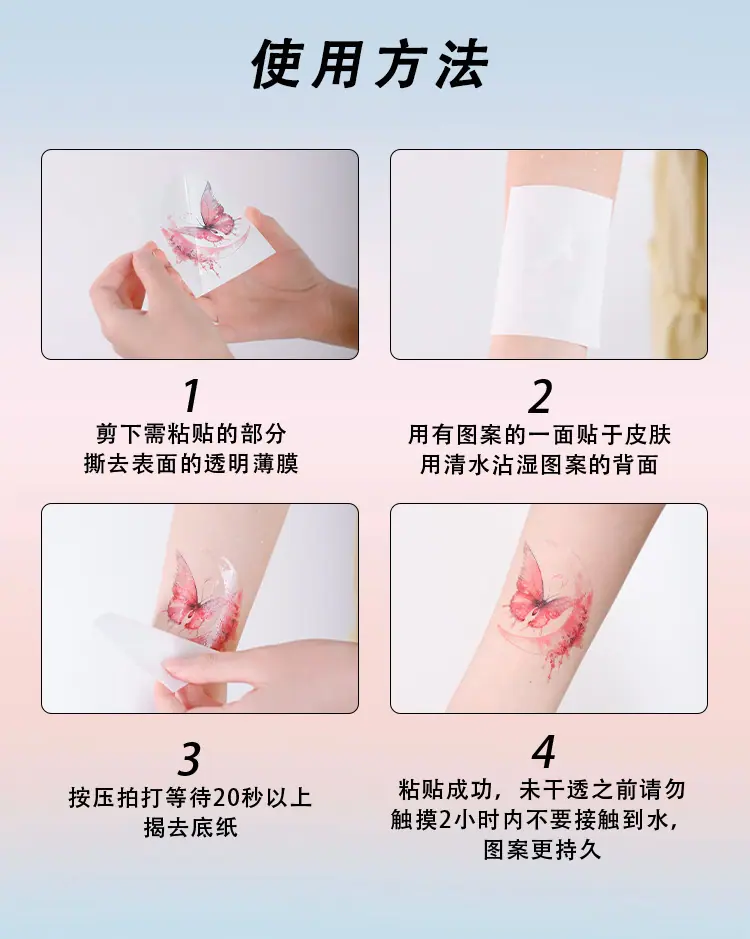 使用方法

1
剪下需粘贴的部分
撕去表面的透明薄膜

2
用有图案的一面贴于皮肤
用清水沾湿图案的背面

3
按压拍打等待20秒以上
揭去底纸

4
粘贴成功，未干透之前请勿触摸2小时内不要接触到水，图案更持久