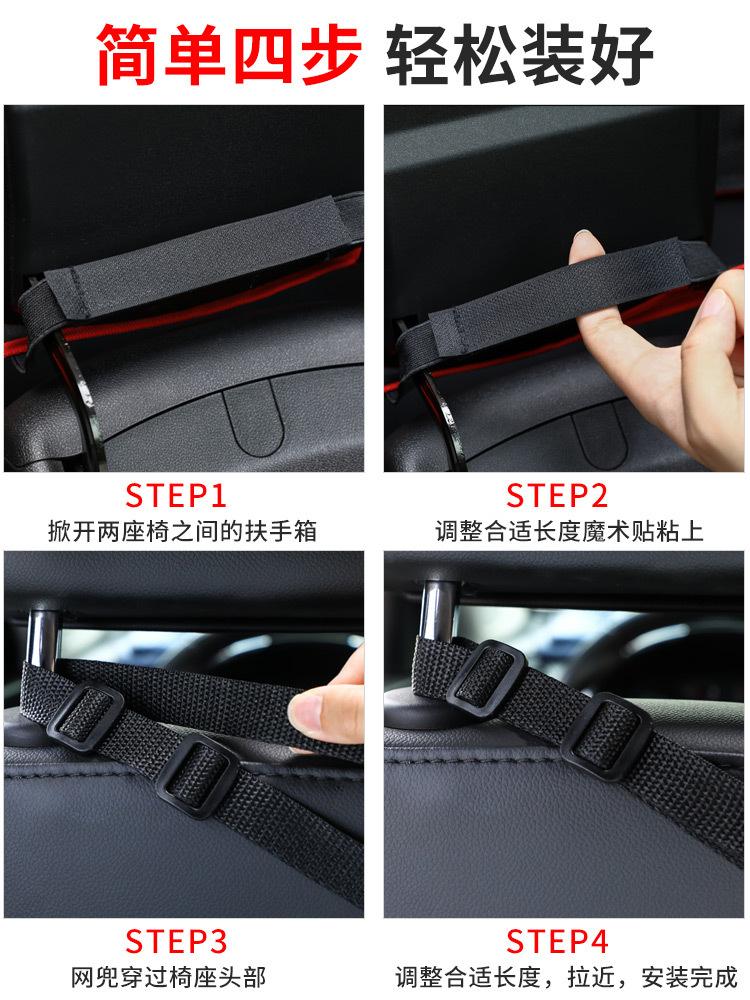 简单四步 轻松装好

STEP1
掀开两座椅之间的扶手箱

STEP2
调整合适长度魔术贴粘上

STEP3
网兜穿过椅座头部

STEP4
调整合适长度，拉近，安装完成