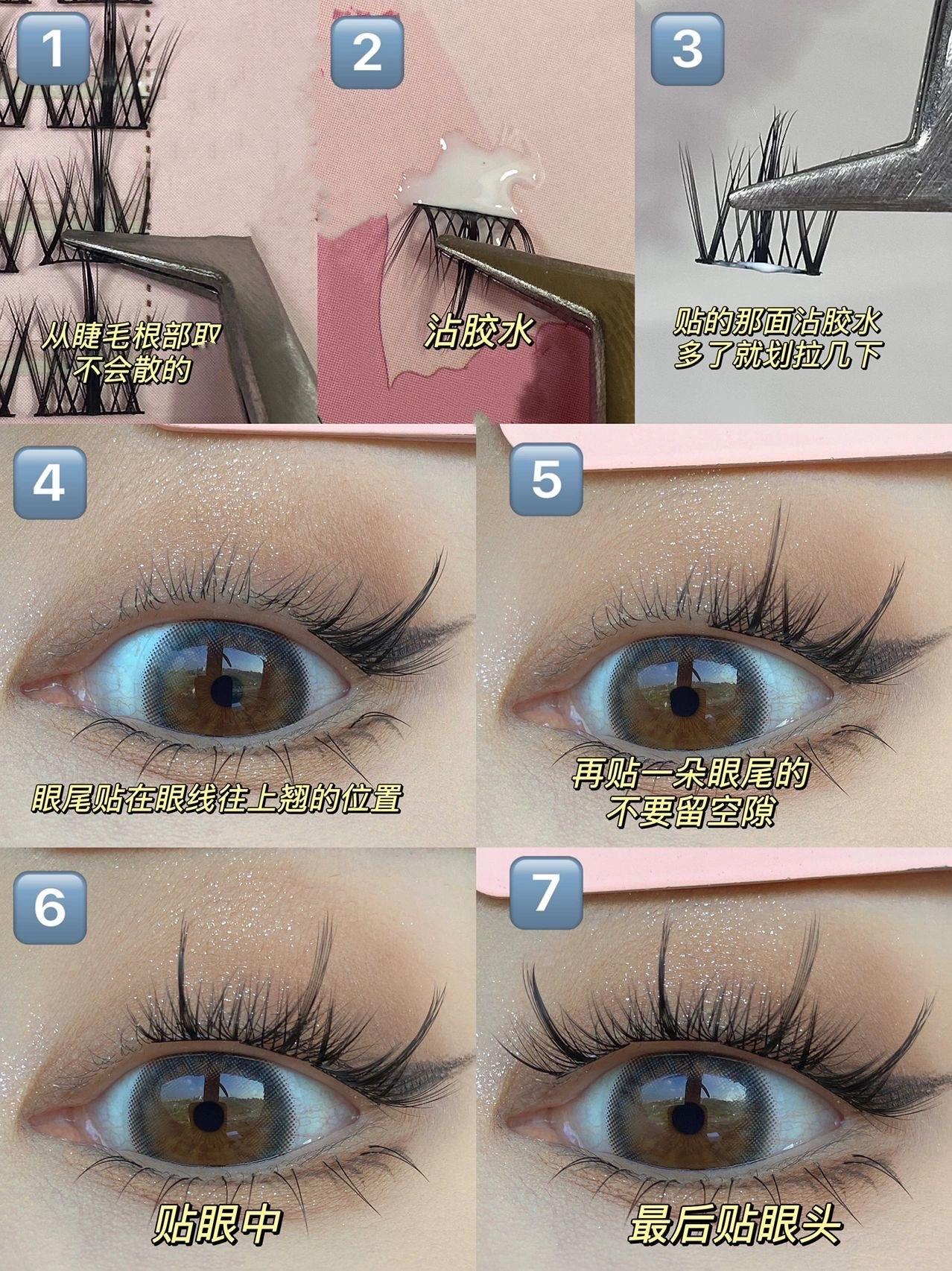 1
从睫毛根部取
不会散的

2
沾胶水

3
贴的那面沾胶水
多了就划拉几下

4
眼尾贴在眼线往上翘的位置

5
再贴一朵眼尾的
不要留空隙

6
贴眼中

7
最后贴眼头