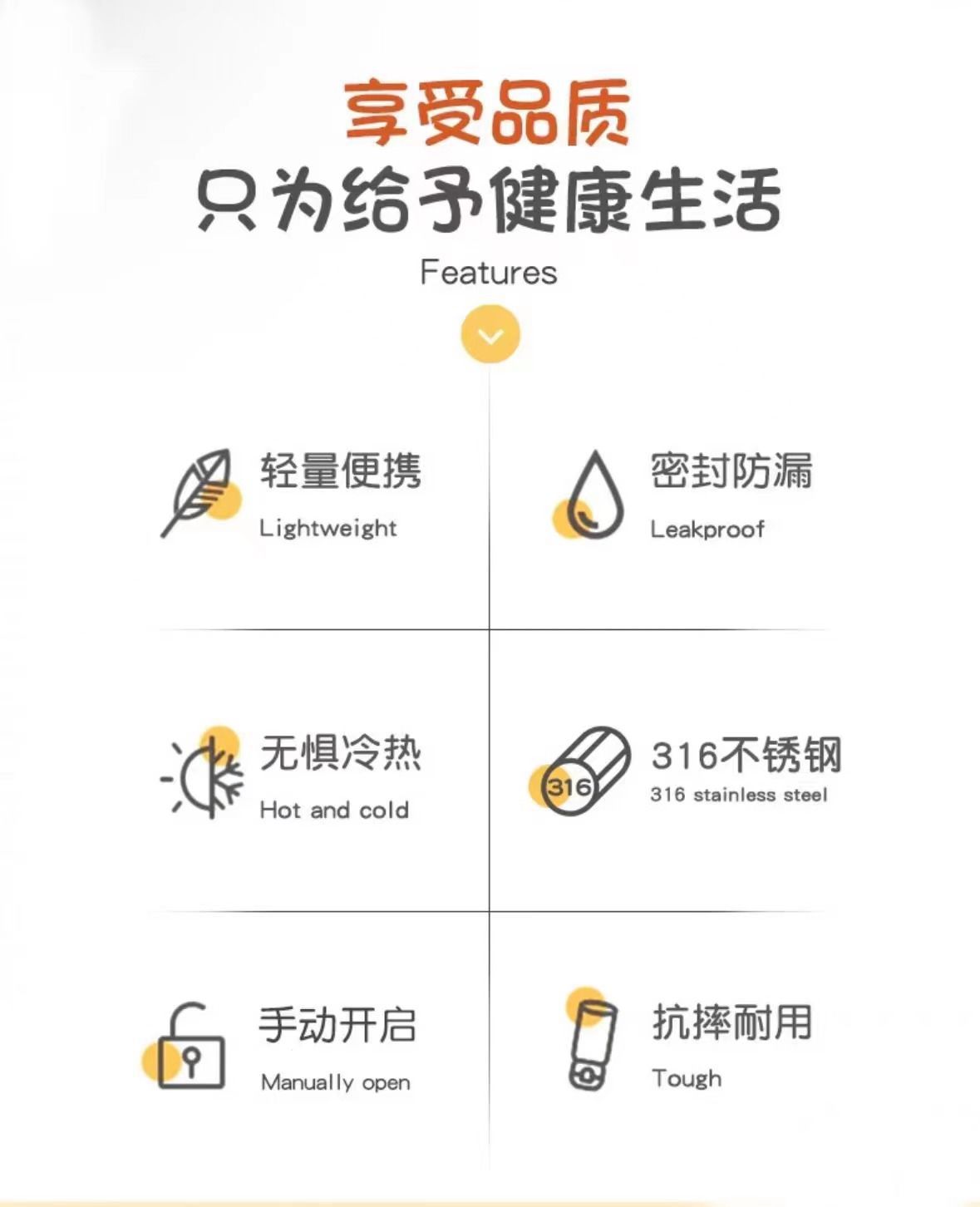 享受品质
只为给予健康生活

Features

轻量便携
Lightweight

密封防漏
Leakproof

无惧冷热
Hot and cold

316
316不锈钢
316 stainless steel

手动开启
Manually open

抗摔耐用
Tough