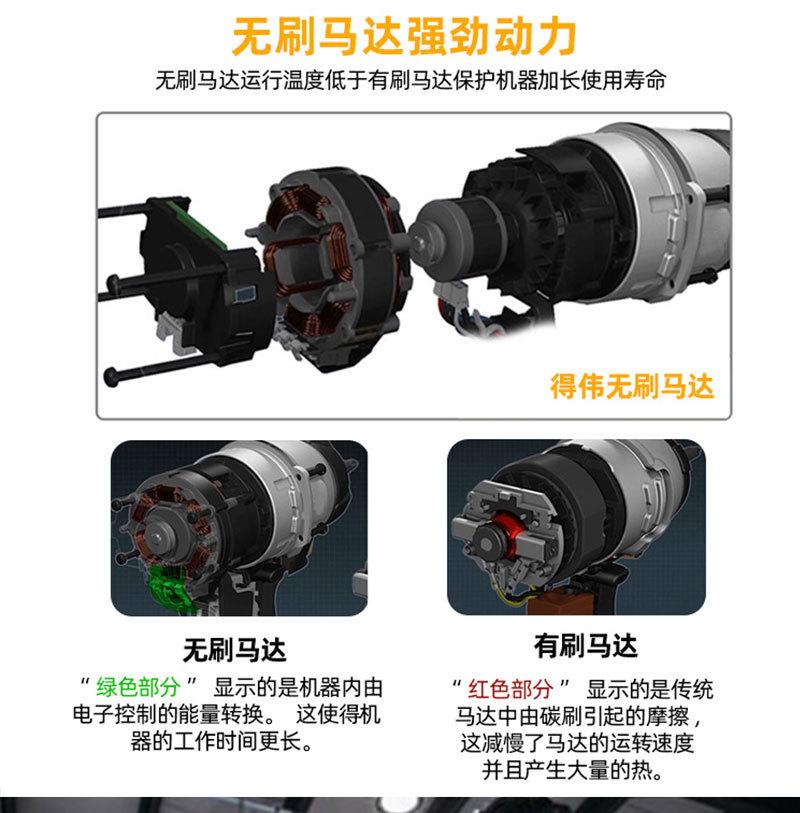 无刷马达强劲动力

无刷马达运行温度低于有刷马达保护机器加长使用寿命

得伟无刷马达

无刷马达

“绿色部分” 显示的是机器内由电子控制的能量转换。 这使得机器的工作时间更长。

有刷马达

“红色部分” 显示的是传统马达中由碳刷引起的摩擦，这减慢了马达的运转速度并且产生大量的热。