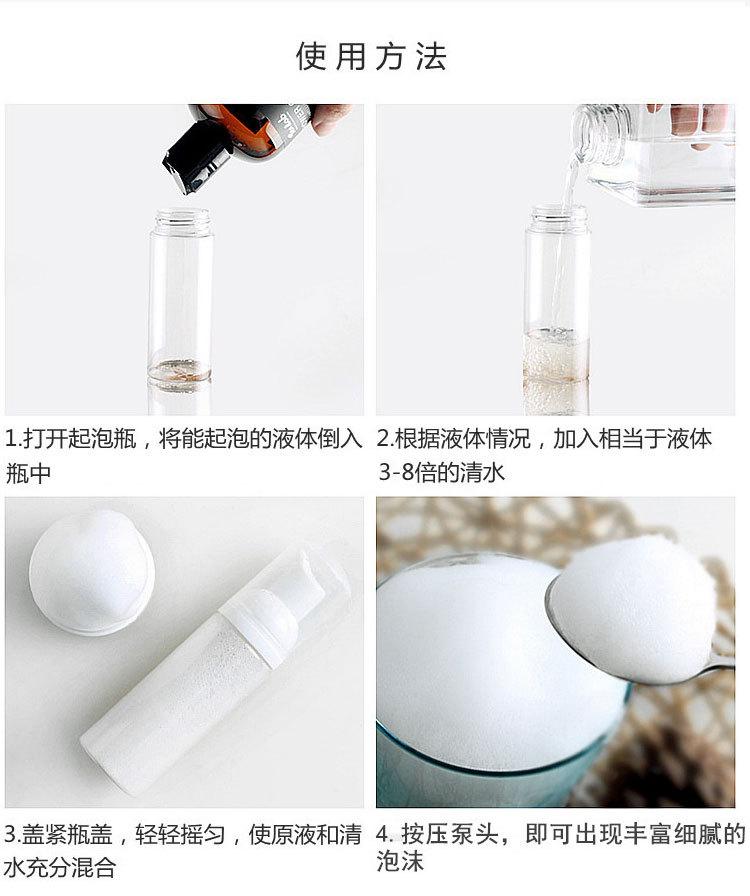 使用方法

1.打开起泡瓶，将能起泡的液体倒入瓶中

2.根据液体情况，加入相当于液体3-8倍的清水

3.盖紧瓶盖，轻轻摇匀，使原液和清水充分混合

4. 按压泵头，即可出现丰富细腻的泡沫