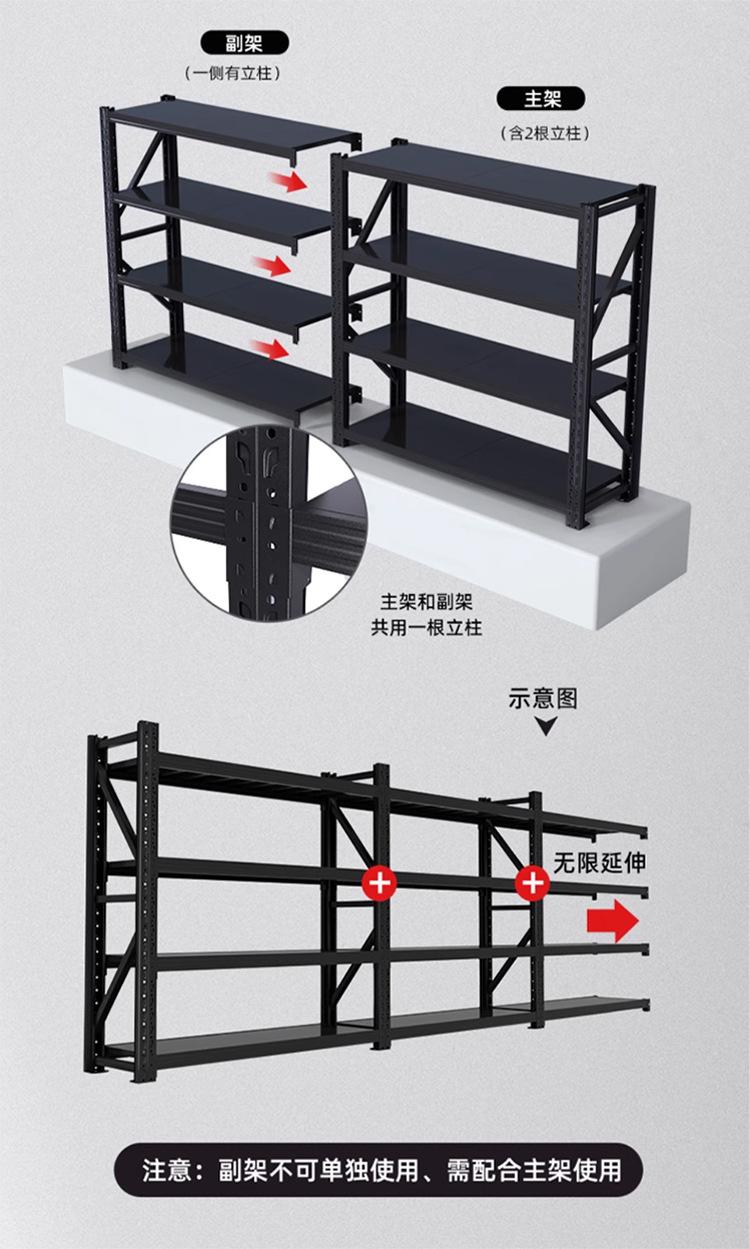 副架
（一侧有立柱）

主架
（含2根立柱）

主架和副架
共用一根立柱

示意图

无限延伸

注意：副架不可单独使用、需配合主架使用