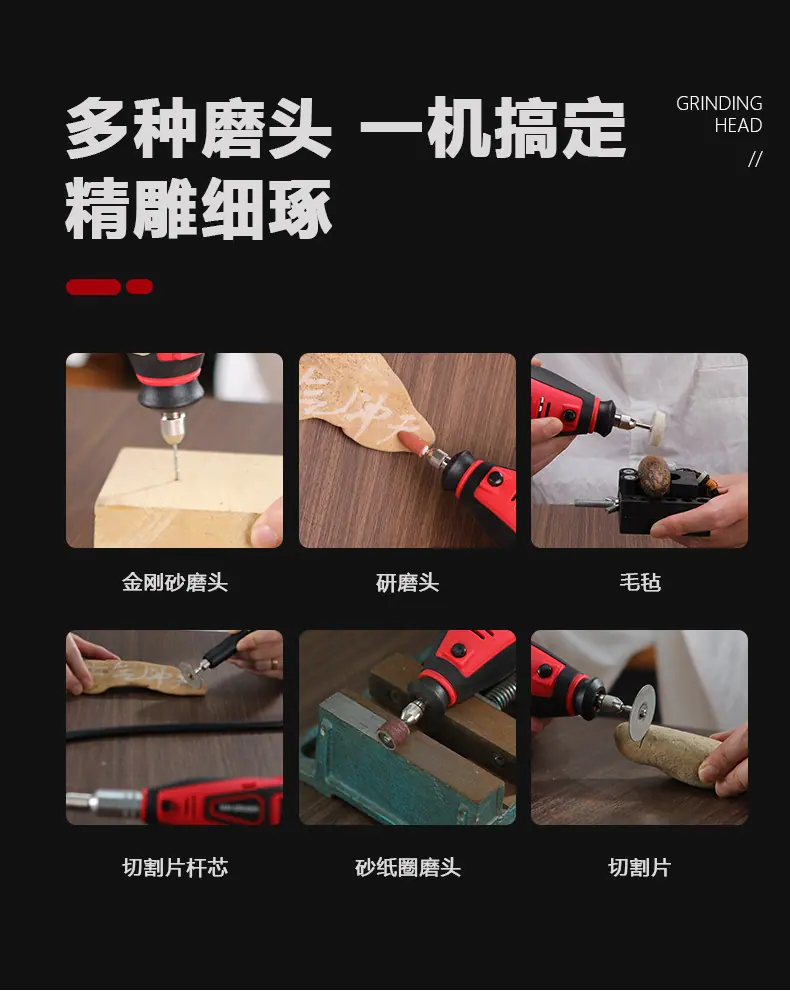 多种磨头 一机搞定
精雕细琢

GRINDING
HEAD
//

金刚砂磨头

研磨头

毛毡

切割片杆芯

砂纸圈磨头

切割片