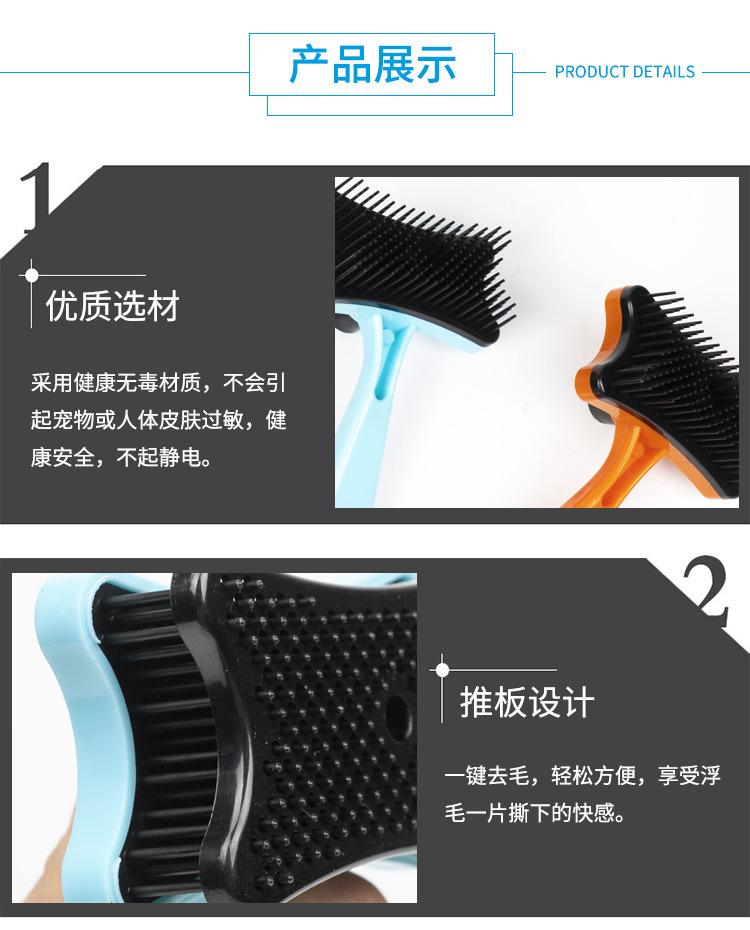 产品展示

PRODUCT DETAILS

1

优质选材

采用健康无毒材质，不会引起宠物或人体皮肤过敏，健康安全，不起静电。

2

推板设计

一键去毛，轻松方便，享受浮毛一片撕下的快感。