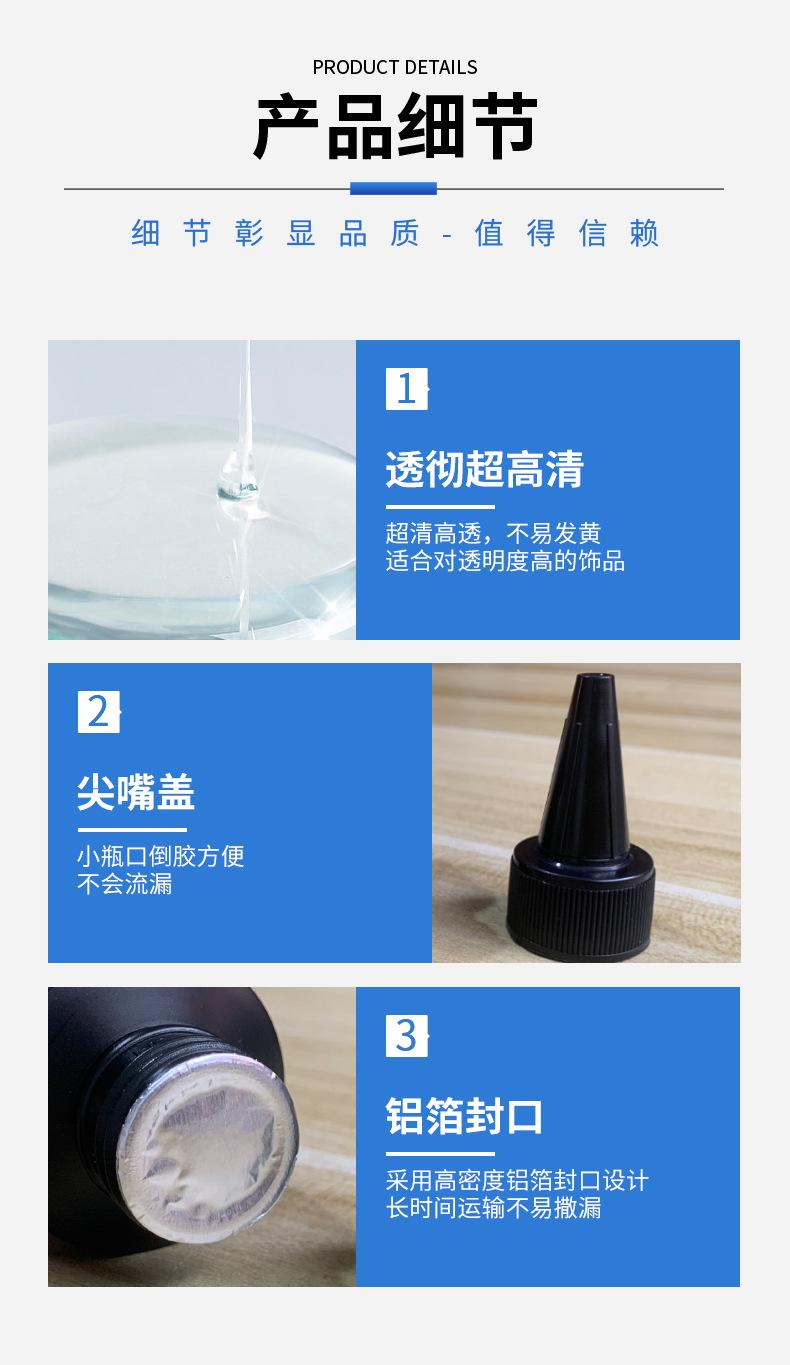 PRODUCT DETAILS
产品细节

细节彰显品质-值得信赖

1

透彻超高清

超清高透，不易发黄
适合对透明度高的饰品

2

尖嘴盖

小瓶口倒胶方便
不会流漏

3

铝箔封口

采用高密度铝箔封口设计
长时间运输不易撒漏