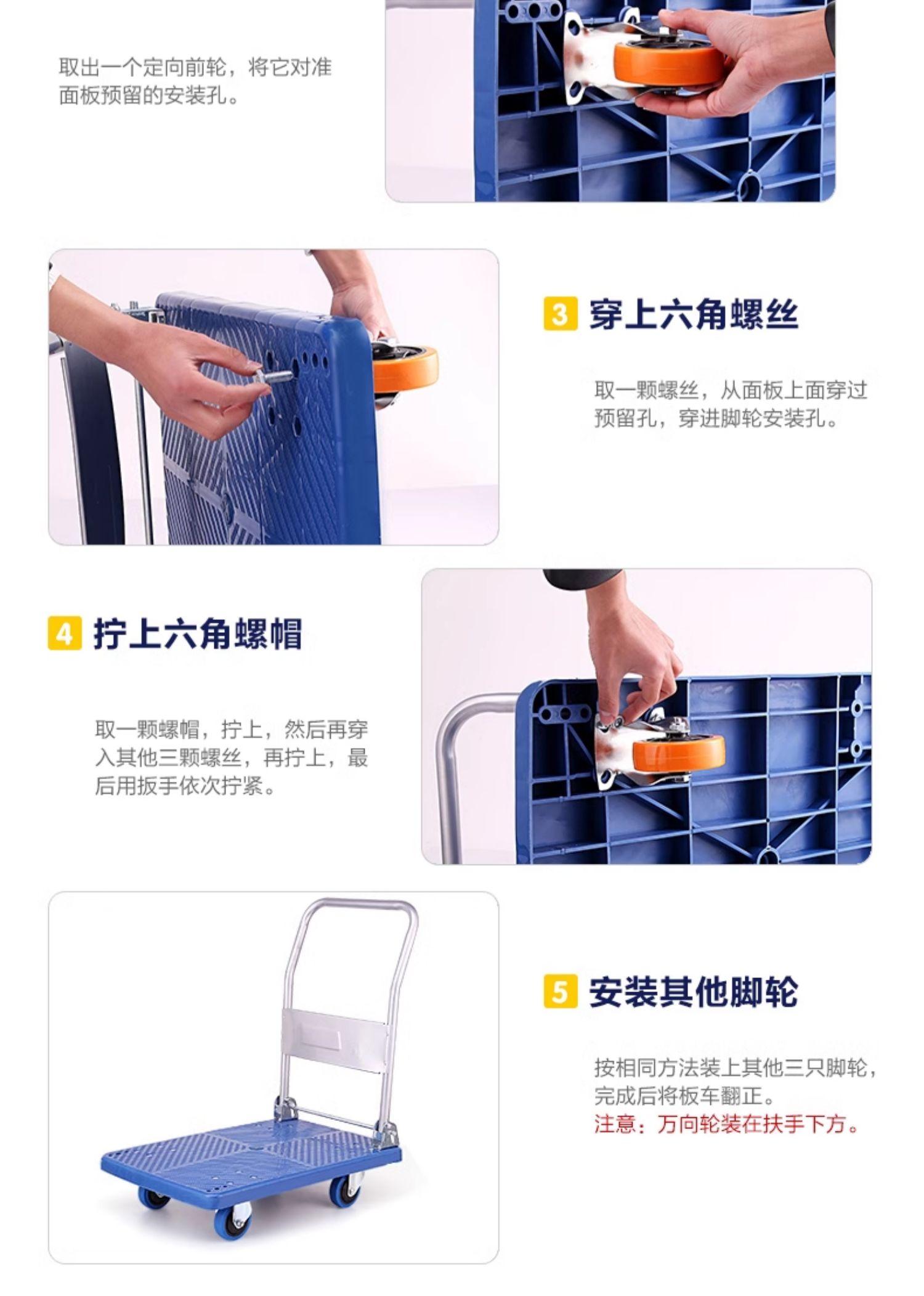 取出一个定向前轮，将它对准面板预留的安装孔。

3 穿上六角螺丝

取一颗螺丝，从面板上面穿过预留孔，穿进脚轮安装孔。

4 拧上六角螺帽

取一颗螺帽，拧上，然后再穿入其他三颗螺丝，再拧上，最后用扳手依次拧紧。

5 安装其他脚轮

按相同方法装上其他三只脚轮，完成后将板车翻正。
注意：万向轮装在扶手下方。