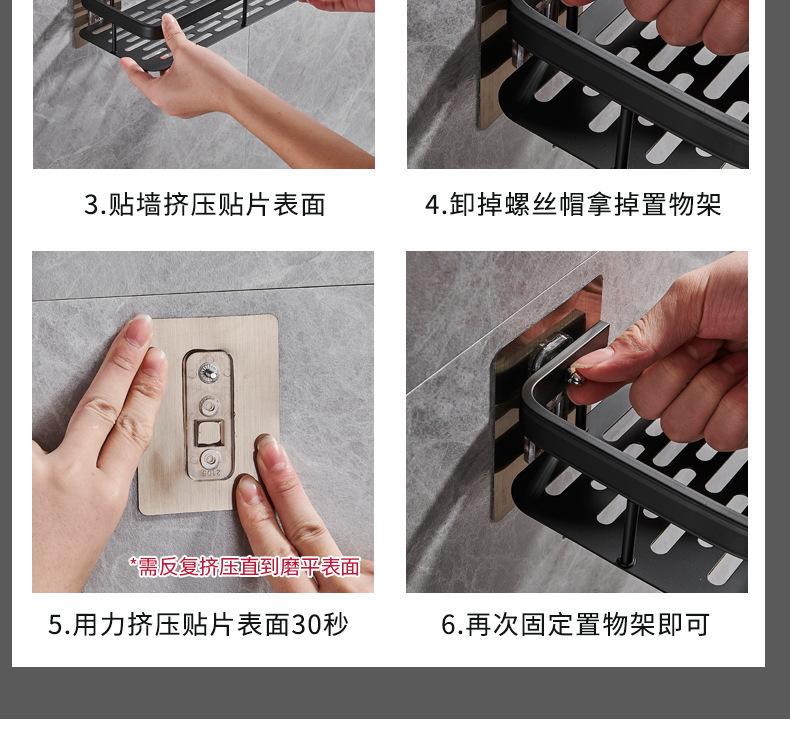 3.贴墙挤压贴片表面

4.卸掉螺丝帽拿掉置物架

*需反复挤压直到磨平表面

5.用力挤压贴片表面30秒

6.再次固定置物架即可