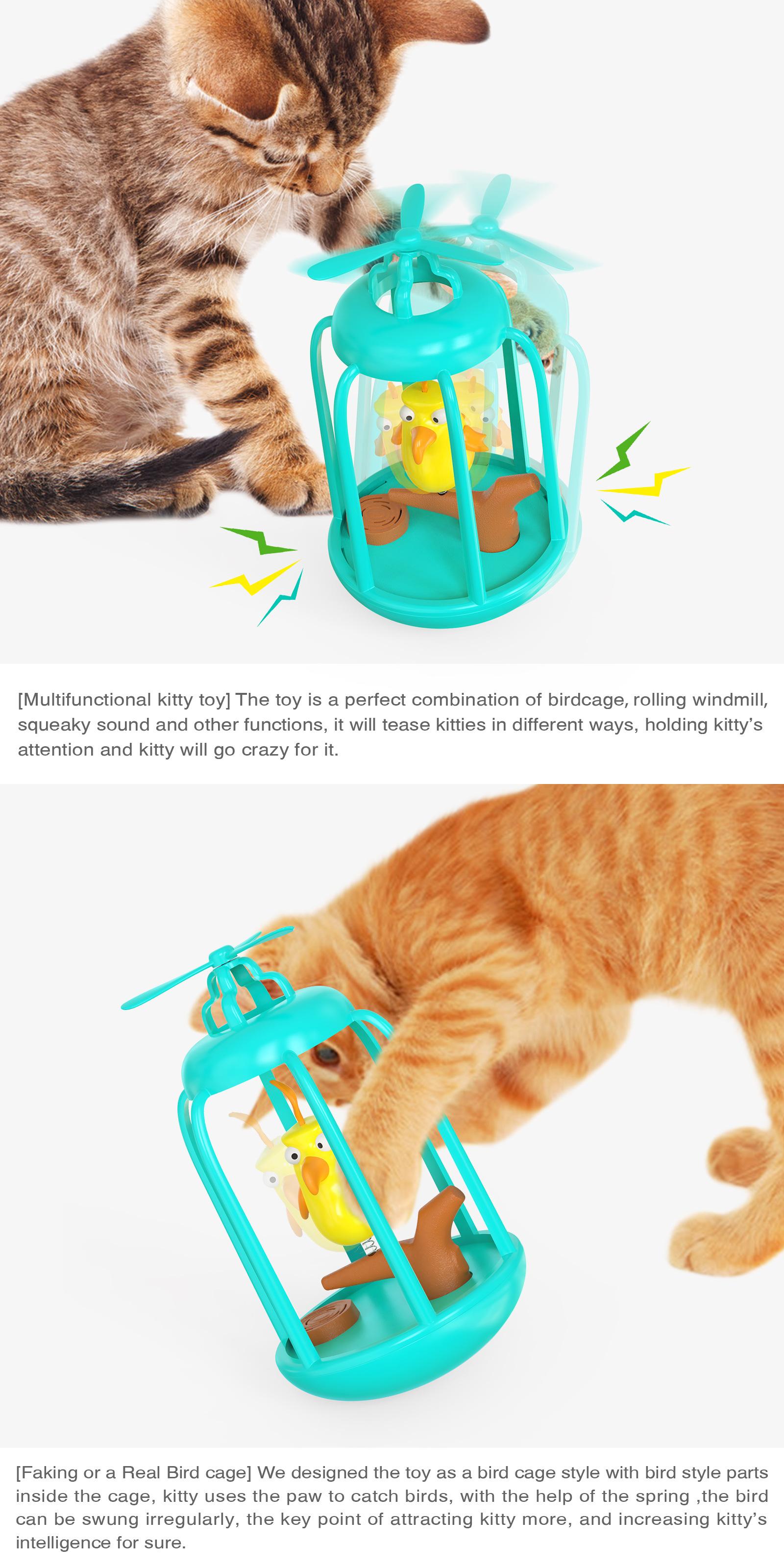 [Multifunctional kitty toy] The toy is a perfect combination of birdcage, rolling windmill, squeaky sound and other functions, it will tease kitties in different ways, holding kitty's attention and kitty will go crazy for it.

[Faking or a Real Bird cage] We designed the toy as a bird cage style with bird style parts inside the cage, kitty uses the paw to catch birds, with the help of the spring ,the bird can be swung irregularly, the key point of attracting kitty more, and increasing kitty's intelligence for sure.