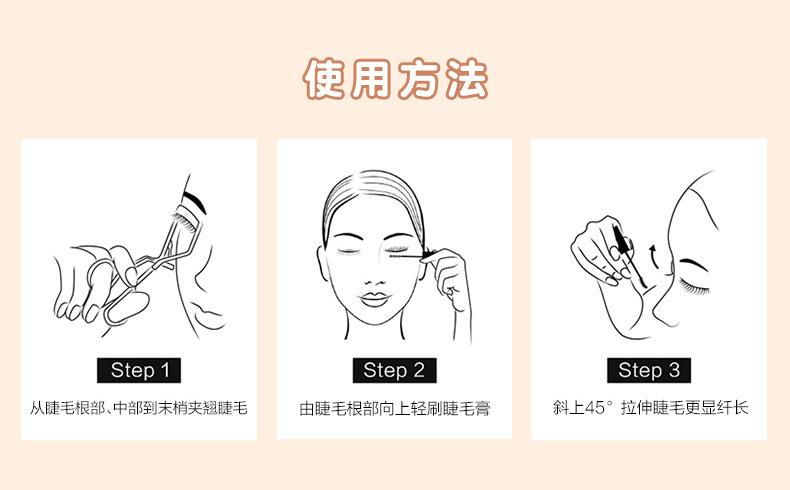 使用方法

Step 1

从睫毛根部、中部到末梢夹翘睫毛

Step 2

由睫毛根部向上轻刷睫毛膏

Step 3

斜上45° 拉伸睫毛更显纤长