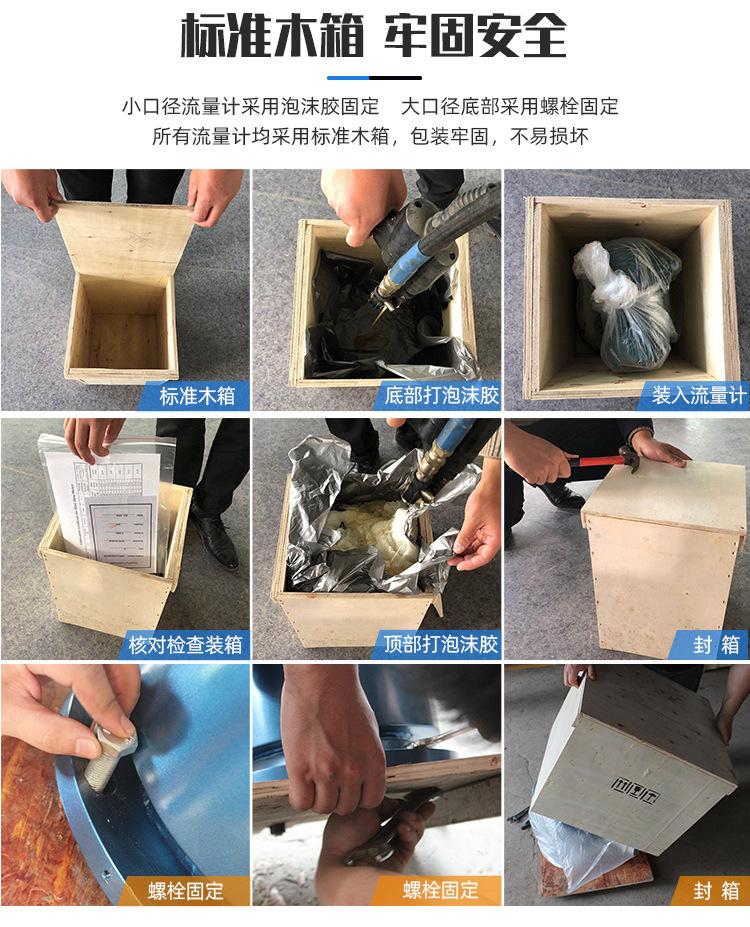 标准木箱 牢固安全

小口径流量计采用泡沫胶固定 大口径底部采用螺栓固定
所有流量计均采用标准木箱，包装牢固，不易损坏

标准木箱

底部打泡沫胶

装入流量计

核对检查装箱

顶部打泡沫胶

封 箱

螺栓固定

螺栓固定

封 箱