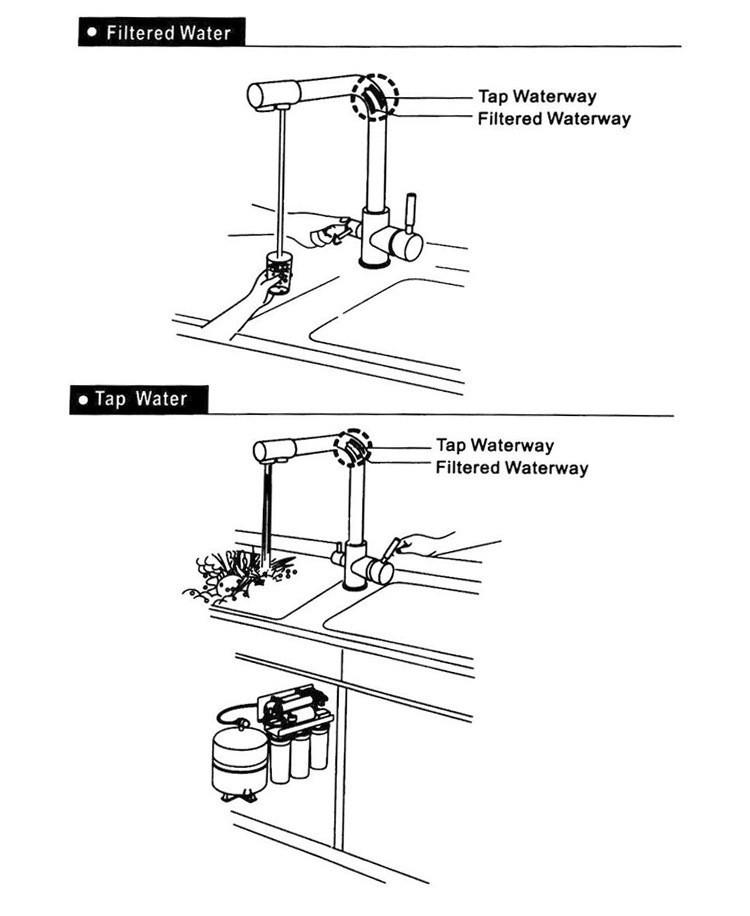 ● Filtered Water

Tap Waterway
Filtered Waterway

● Tap Water

Tap Waterway
Filtered Waterway