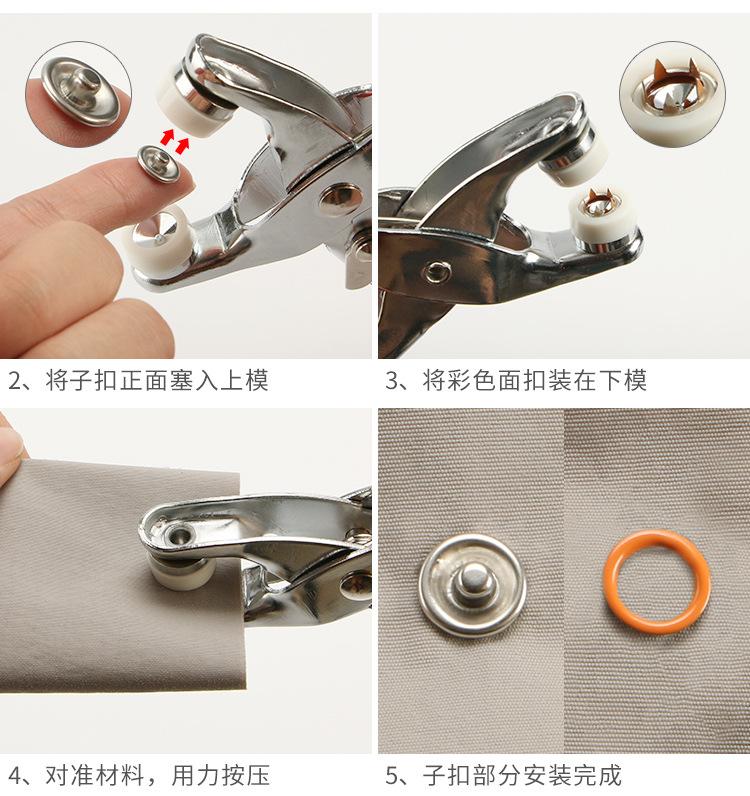 2、将子扣正面塞入上模

3、将彩色面扣装在下模

4、对准材料，用力按压

5、子扣部分安装完成