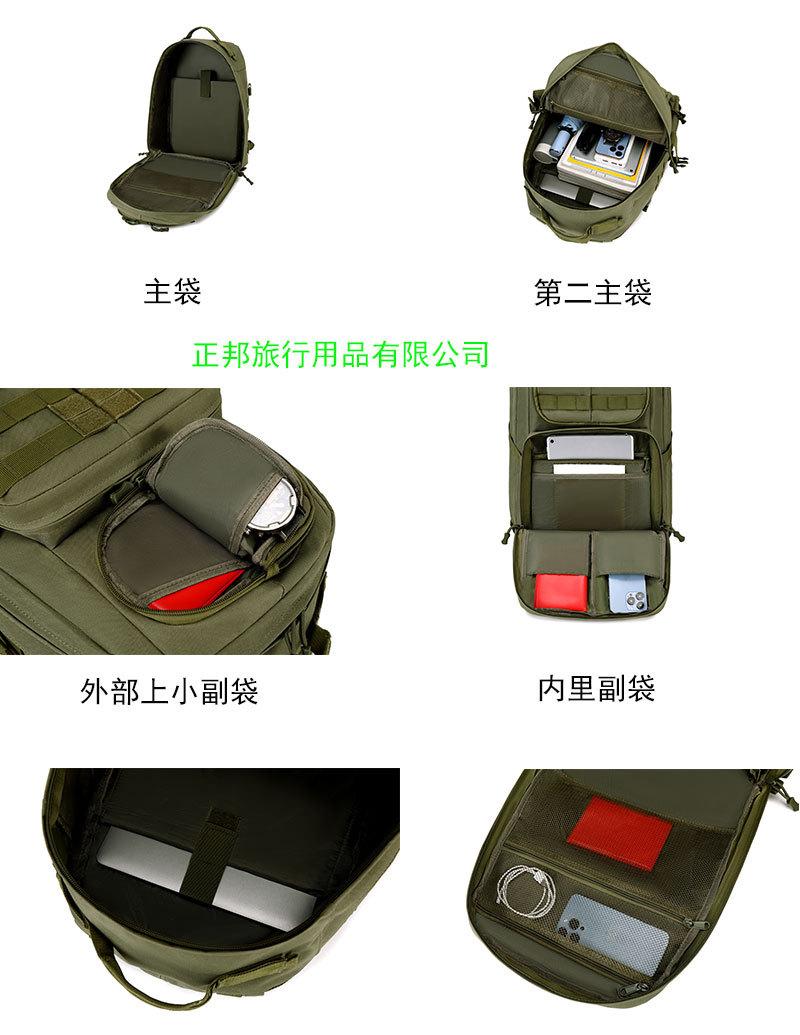 主袋

第二主袋

正邦旅行用品有限公司

外部上小副袋

内里副袋