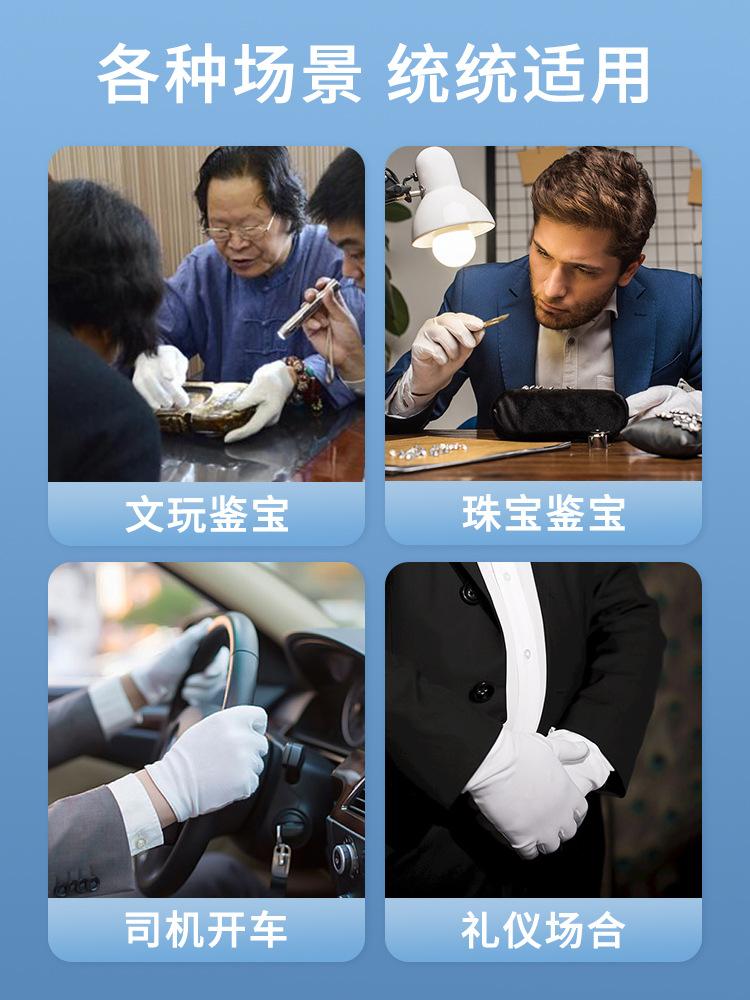 各种场景 统统适用

文玩鉴宝

珠宝鉴宝

司机开车

礼仪场合