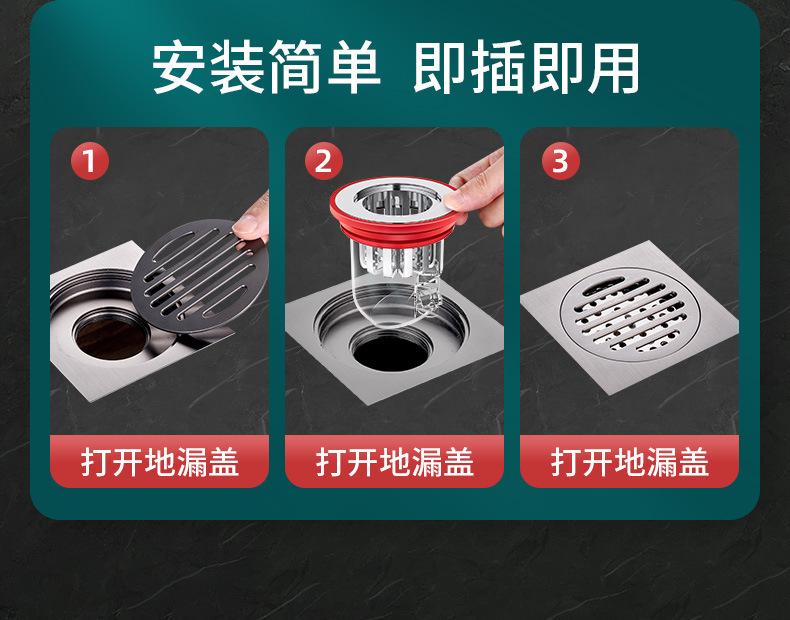 安装简单 即插即用

1
打开地漏盖

2
打开地漏盖

3
打开地漏盖