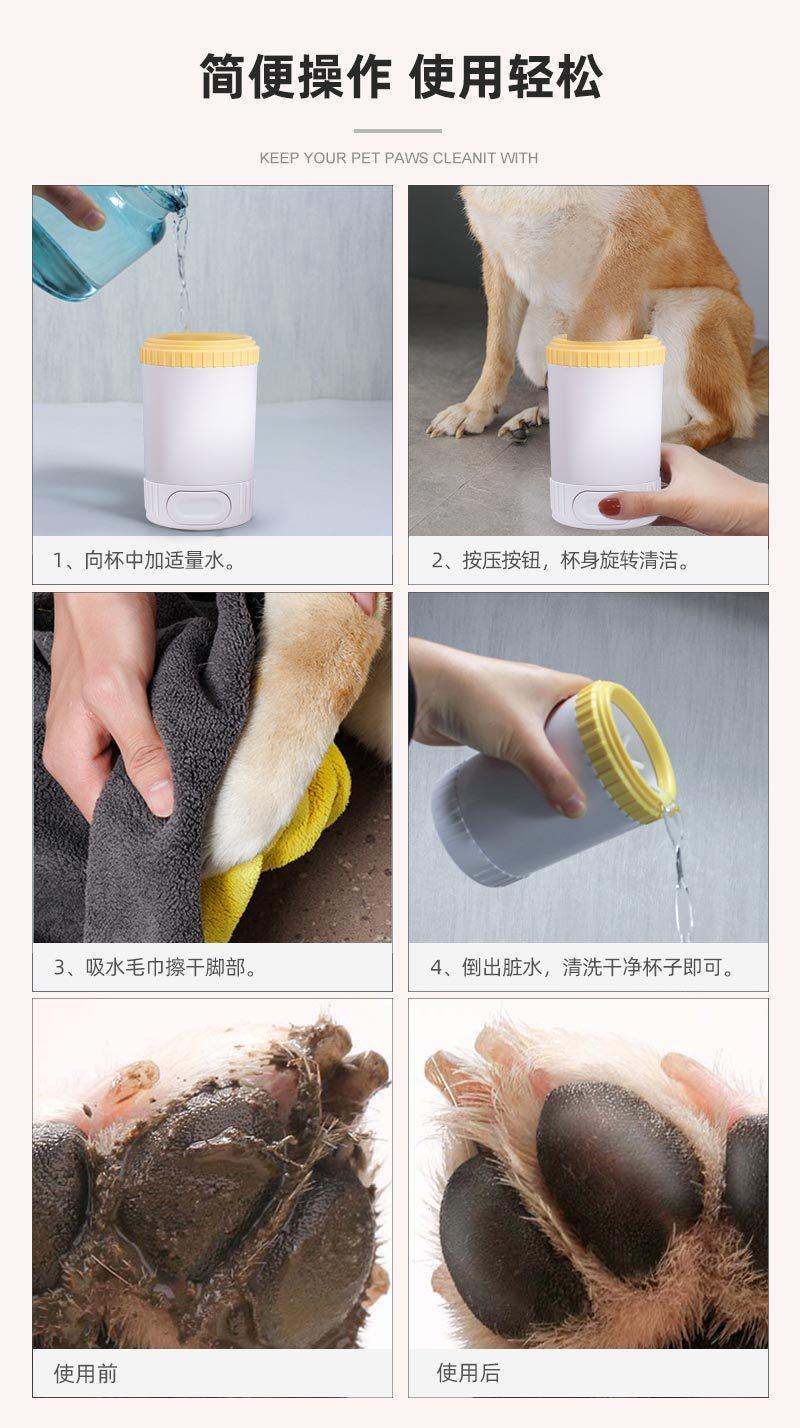 简便操作 使用轻松

KEEP YOUR PET PAWS CLEANIT WITH

1、向杯中加适量水。

2、按压按钮，杯身旋转清洁。

3、吸水毛巾擦干脚部。

4、倒出脏水，清洗干净杯子即可。

使用前

使用后