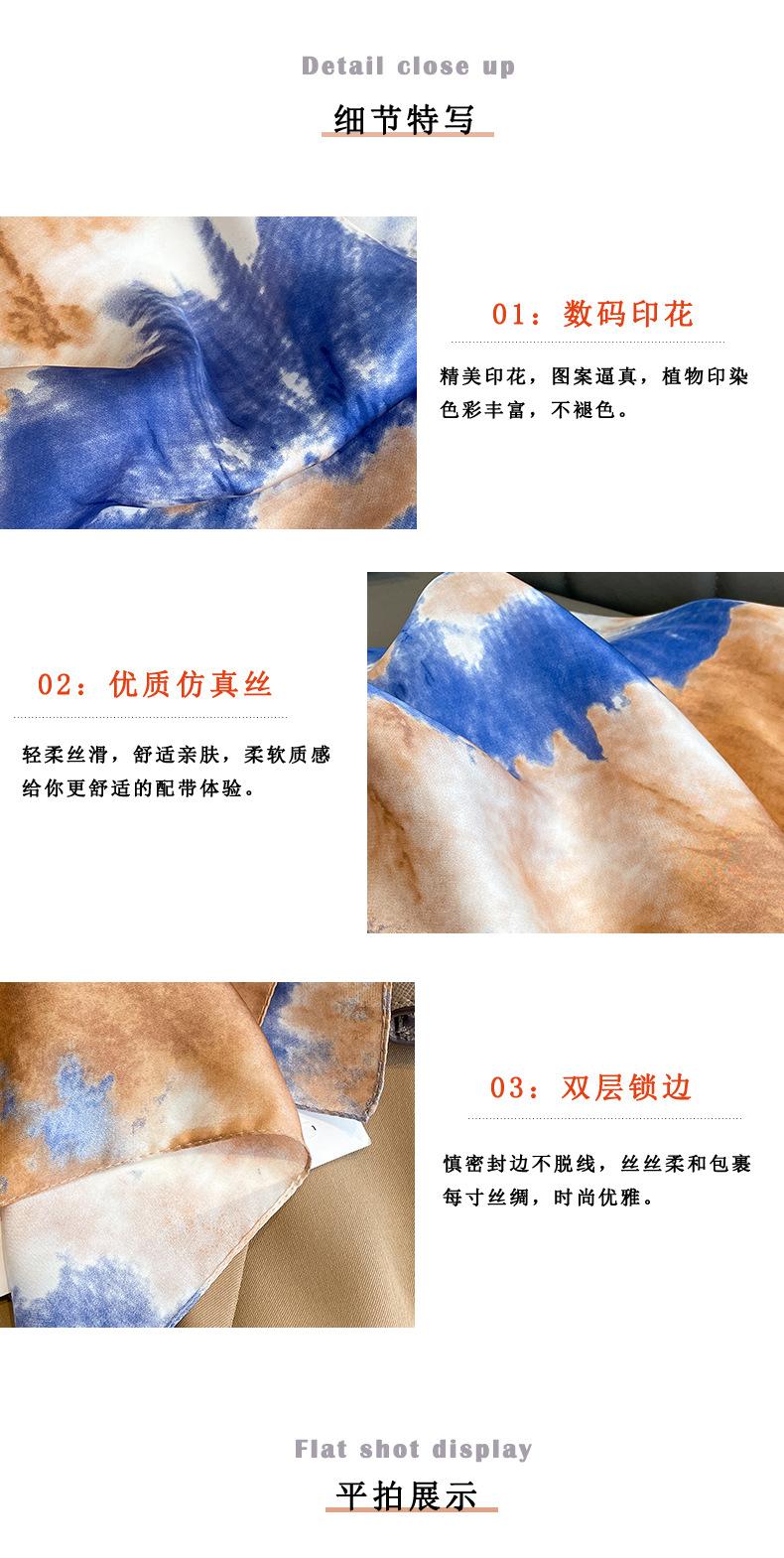 Detail close up

细节特写

01：数码印花

精美印花，图案逼真，植物印染色彩丰富，不褪色。

02：优质仿真丝

轻柔丝滑，舒适亲肤，柔软质感给你更舒适的配带体验。

03：双层锁边

慎密封边不脱线，丝丝柔和包裹每寸丝绸，时尚优雅。

Flat shot display

平拍展示