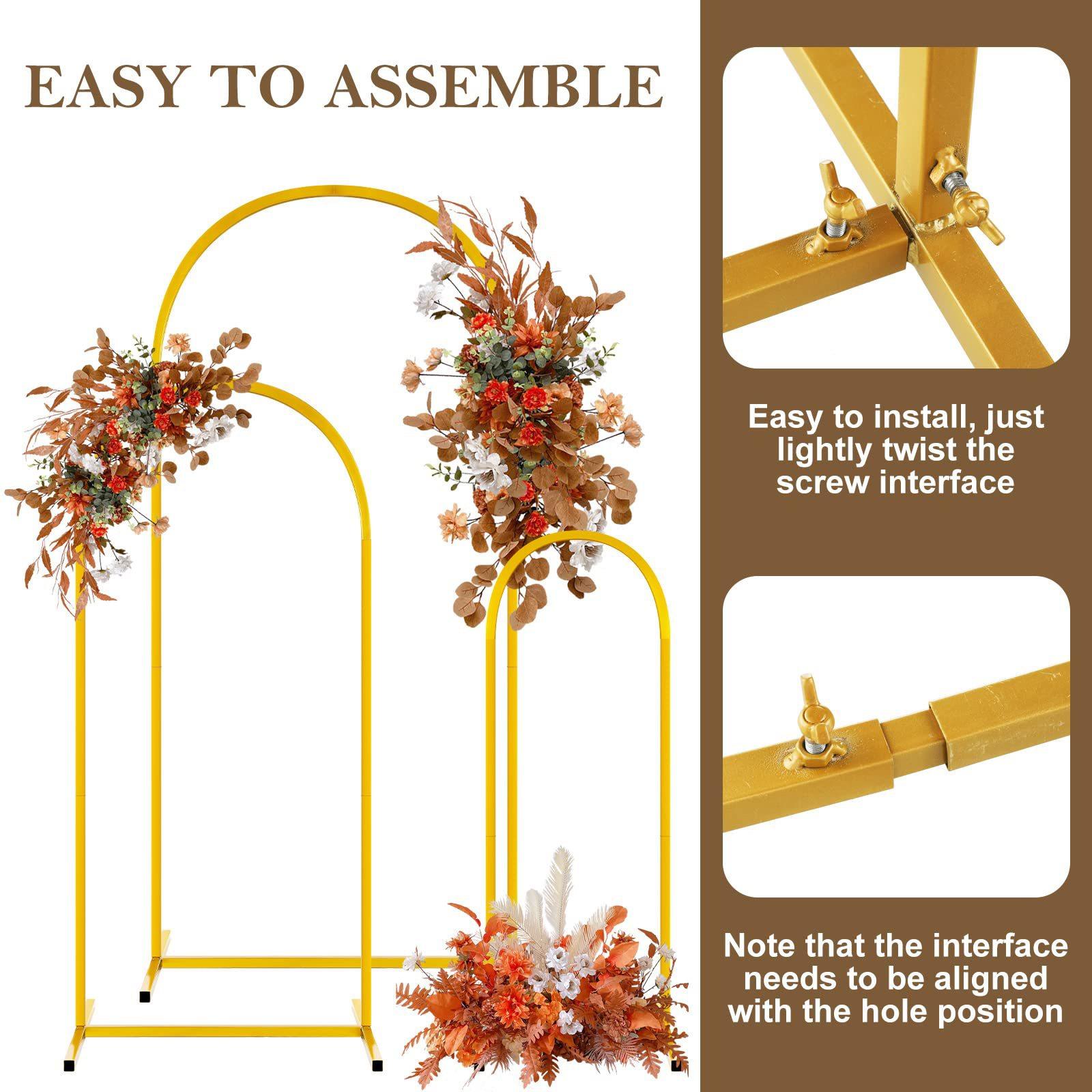 EASY TO ASSEMBLE

Easy to install, just lightly twist the screw interface

Note that the interface needs to be aligned with the hole position