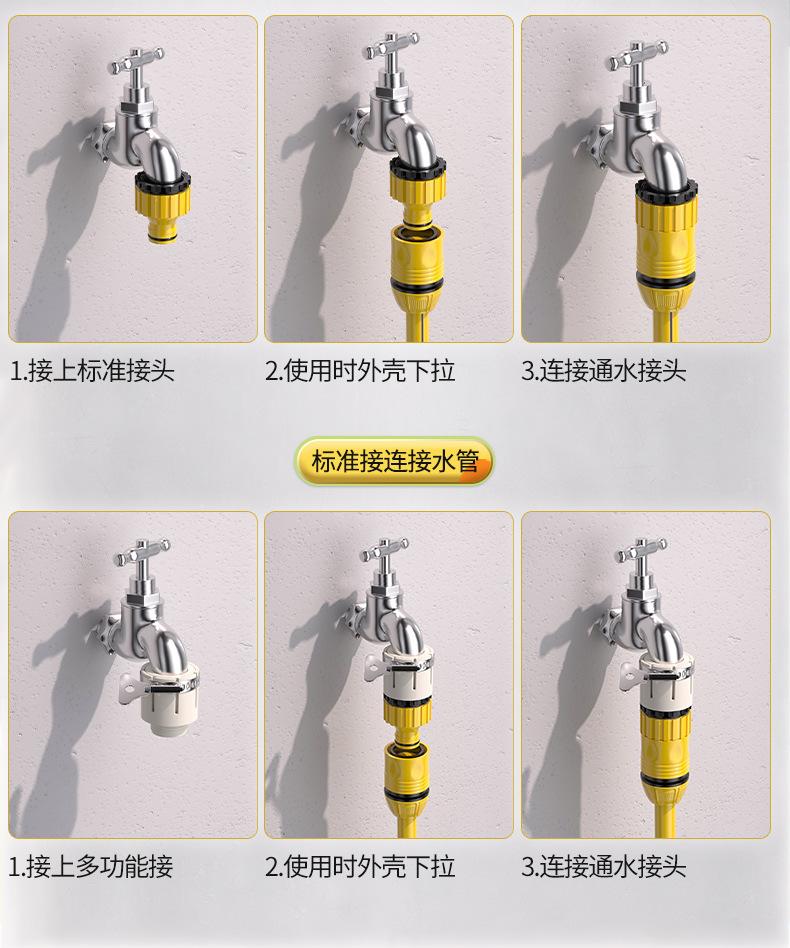 1.接上标准接头

2.使用时外壳下拉

3.连接通水接头

标准接连接水管

1.接上多功能接

2.使用时外壳下拉

3.连接通水接头