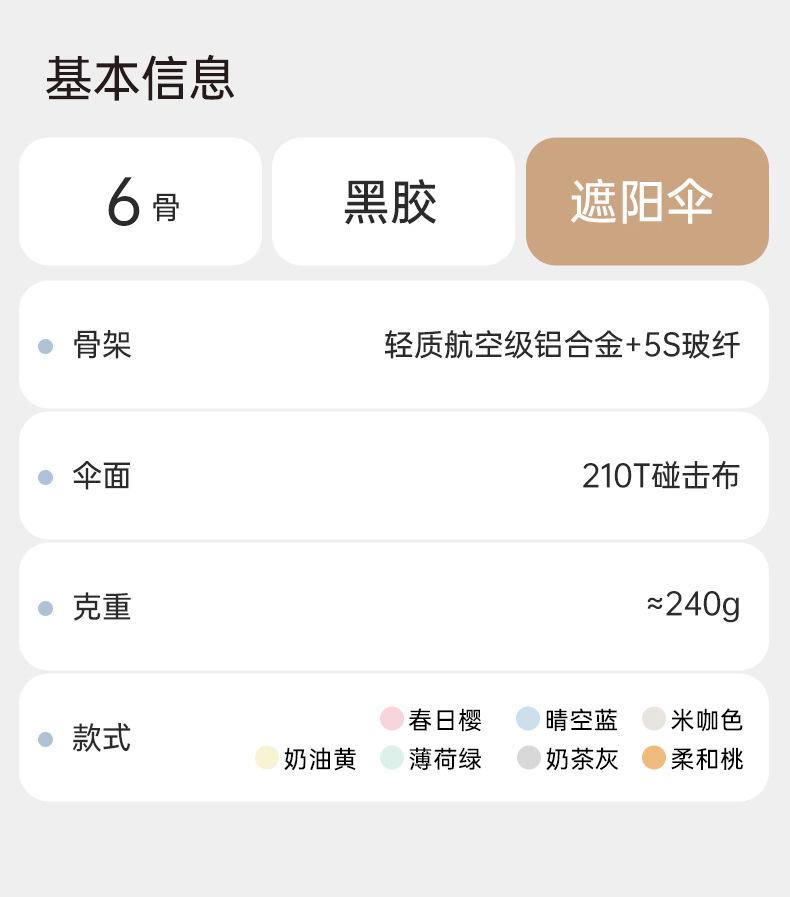 基本信息

6骨

黑胶

遮阳伞

• 骨架 轻质航空级铝合金+5S玻纤

• 伞面 210T碰击布

• 克重 ≈240g

• 款式 春日樱 晴空蓝 米咖色 奶油黄 薄荷绿 奶茶灰 柔和桃