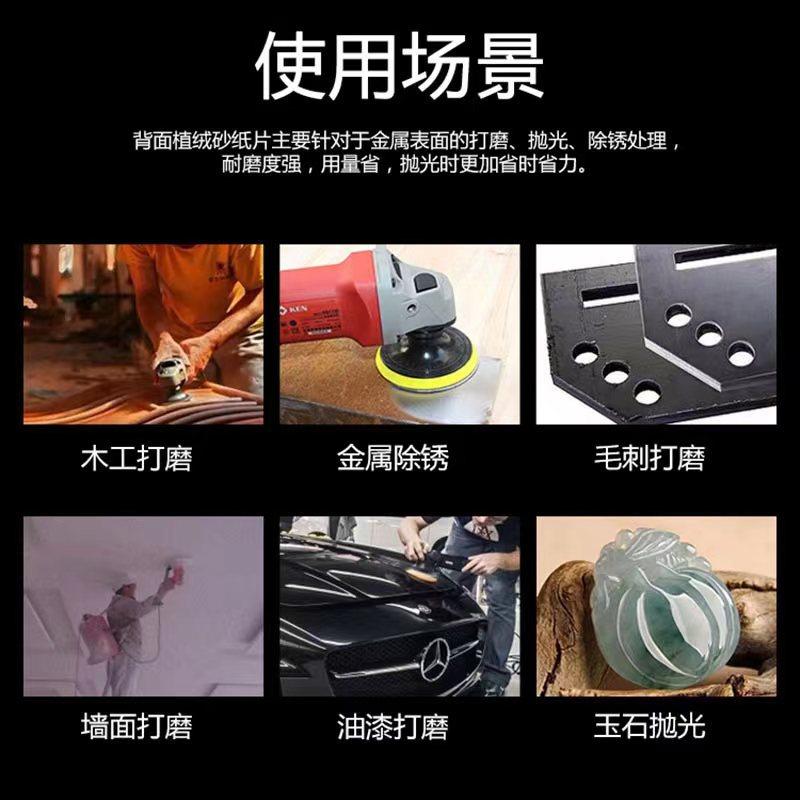 使用场景

背面植绒砂纸片主要针对于金属表面的打磨、抛光、除锈处理，耐磨度强，用量省，抛光时更加省时省力。

KEN

木工打磨

金属除锈

毛刺打磨

墙面打磨

油漆打磨

玉石抛光