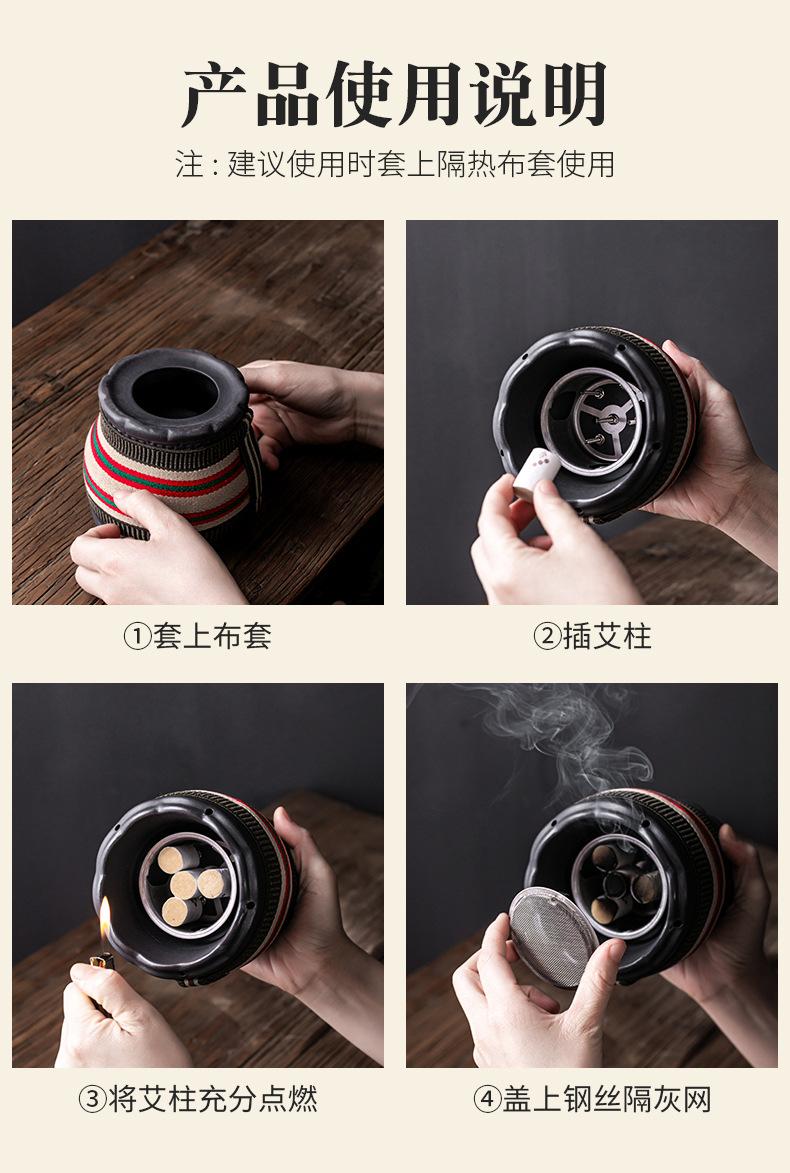 产品使用说明

注：建议使用时套上隔热布套使用

①套上布套

②插艾柱

③将艾柱充分点燃

④盖上钢丝隔灰网