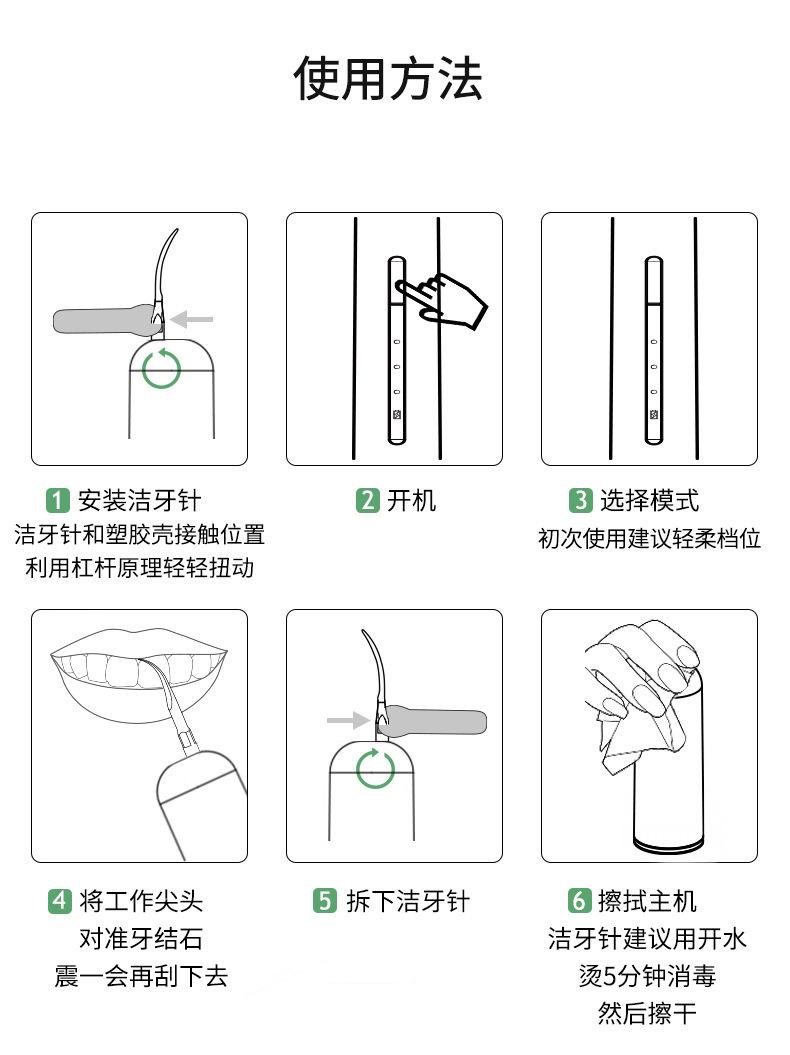 使用方法

1 安装洁牙针
洁牙针和塑胶壳接触位置
利用杠杆原理轻轻扭动

2 开机

3 选择模式
初次使用建议轻柔档位

4 将工作尖头
对准牙结石
震一会再刮下去

5 拆下洁牙针

6 擦拭主机
洁牙针建议用开水
烫5分钟消毒
然后擦干