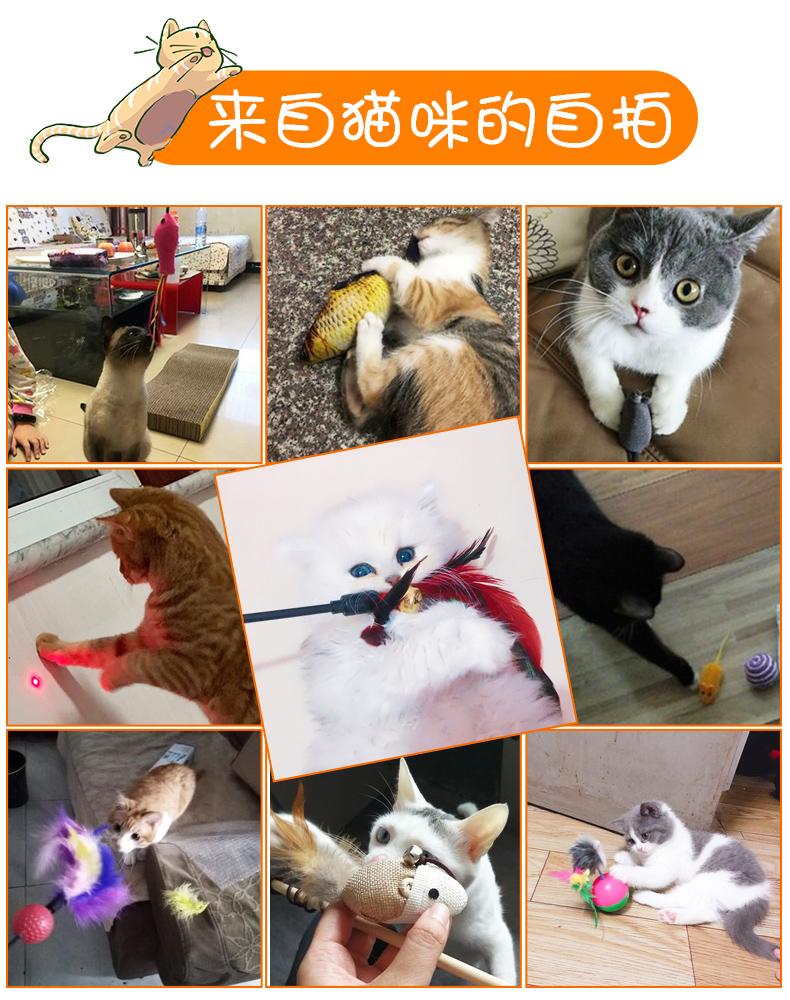 来自猫咪的自拍