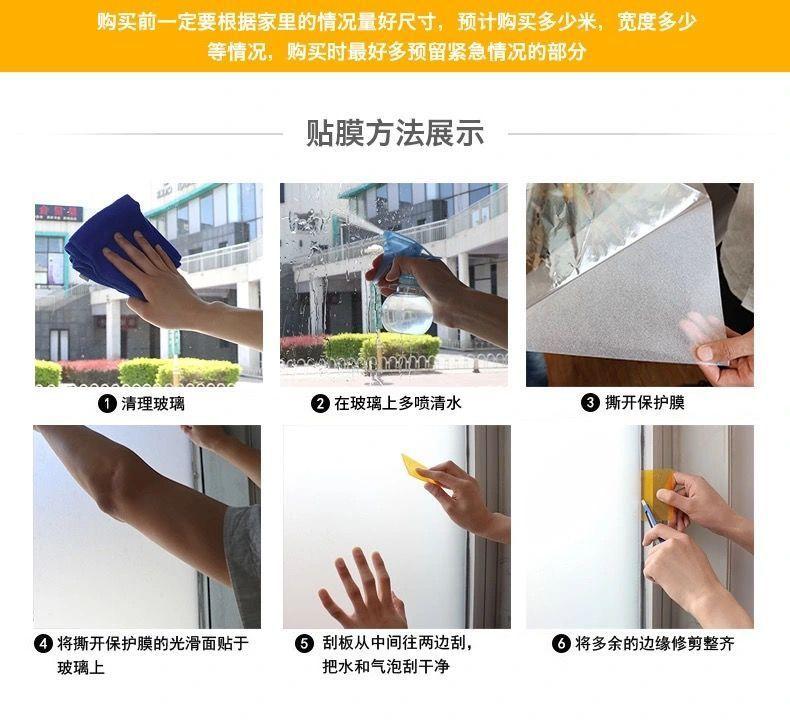 购买前一定要根据家里的情况量好尺寸，预计购买多少米，宽度多少等情况，购买时最好多预留紧急情况的部分

贴膜方法展示

❶ 清理玻璃

❷ 在玻璃上多喷清水

❸ 撕开保护膜

❹ 将撕开保护膜的光滑面贴于玻璃上

❺ 刮板从中间往两边刮，把水和气泡刮干净

❻ 将多余的边缘修剪整齐