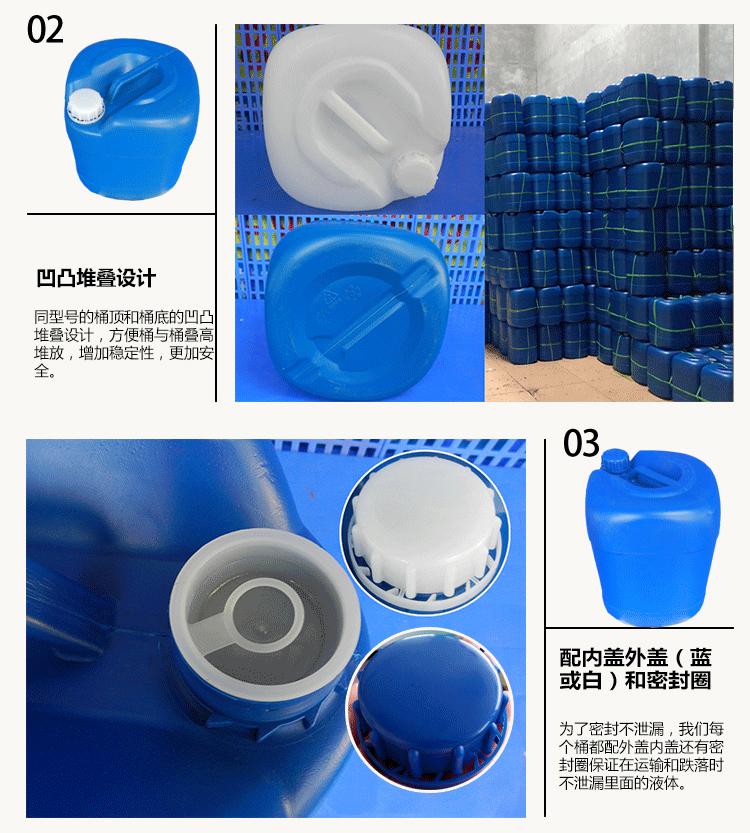 02

凹凸堆叠设计

同型号的桶顶和桶底的凹凸堆叠设计，方便桶与桶叠高堆放，增加稳定性，更加安全。

03

配内盖外盖（蓝或白）和密封圈

为了密封不泄漏，我们每个桶都配外盖内盖还有密封圈保证在运输和跌落时不泄漏里面的液体。