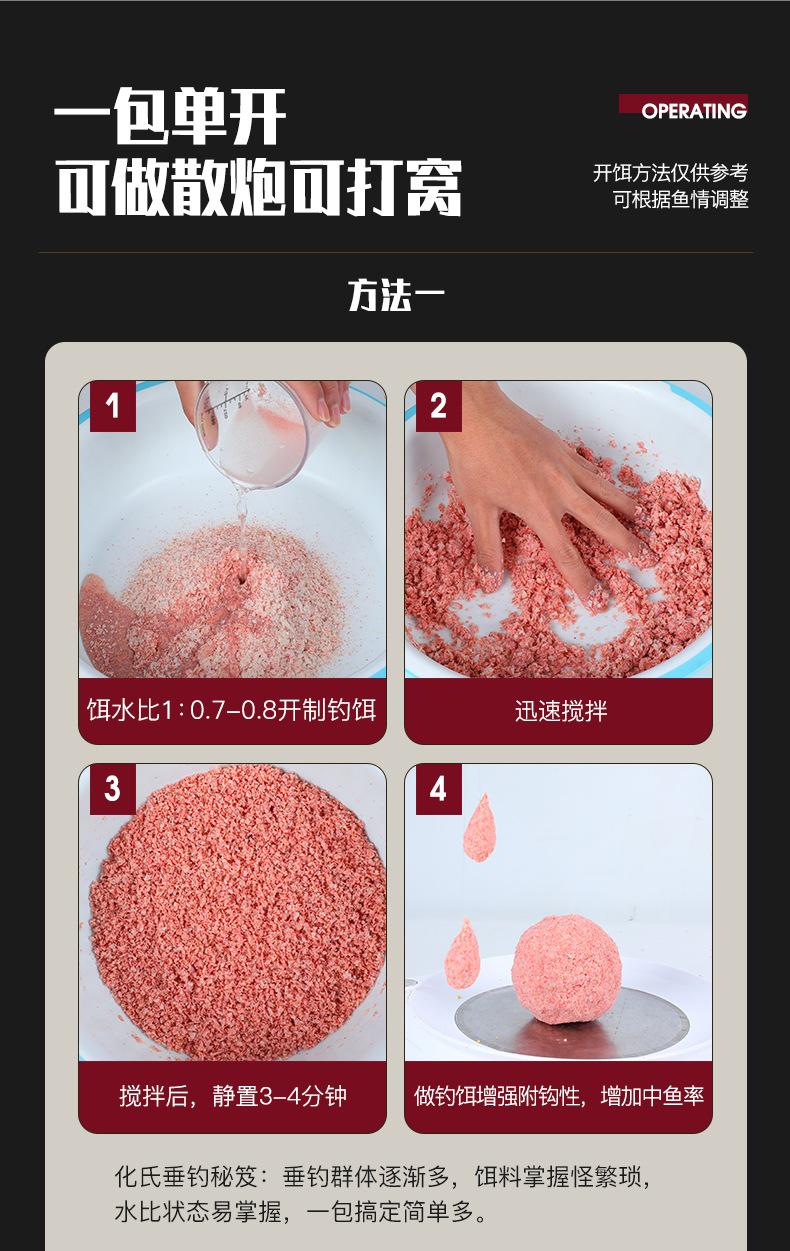 一包单开
可做散炮可打窝

OPERATING

开饵方法仅供参考
可根据鱼情调整

方法一

1

饵水比1：0.7–0.8开制钓饵

2

迅速搅拌

3

搅拌后，静置3–4分钟

4

做钓饵增强附钩性，增加中鱼率

化氏垂钓秘笈：垂钓群体逐渐多，饵料掌握怪繁琐，水比状态易掌握，一包搞定简单多。