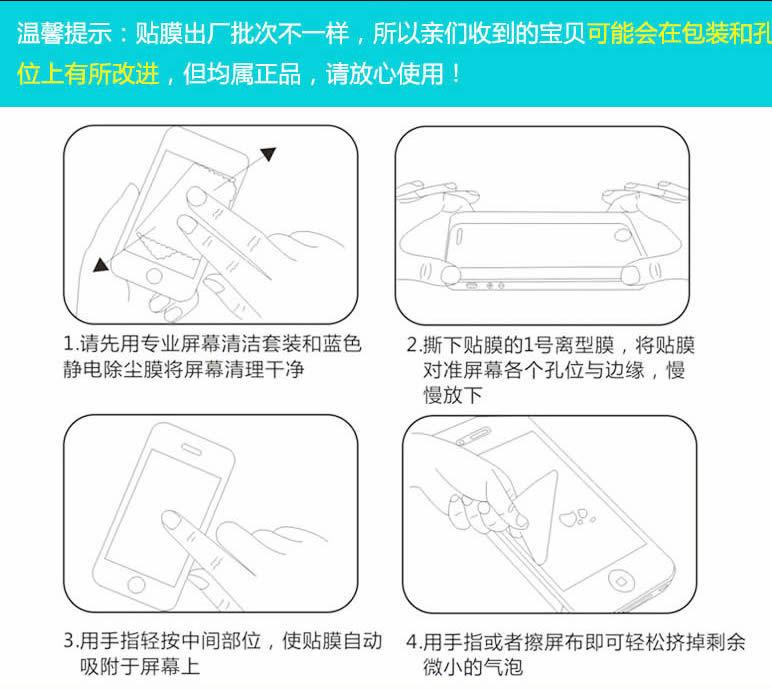 温馨提示：贴膜出厂批次不一样，所以亲们收到的宝贝可能会在包装和孔位上有所改进，但均属正品，请放心使用！

1.请先用专业屏幕清洁套装和蓝色静电除尘膜将屏幕清理干净

2.撕下贴膜的1号离型膜，将贴膜对准屏幕各个孔位与边缘，慢慢放下

3.用手指轻按中间部位，使贴膜自动吸附于屏幕上

4.用手指或者擦屏布即可轻松挤掉剩余微小的气泡