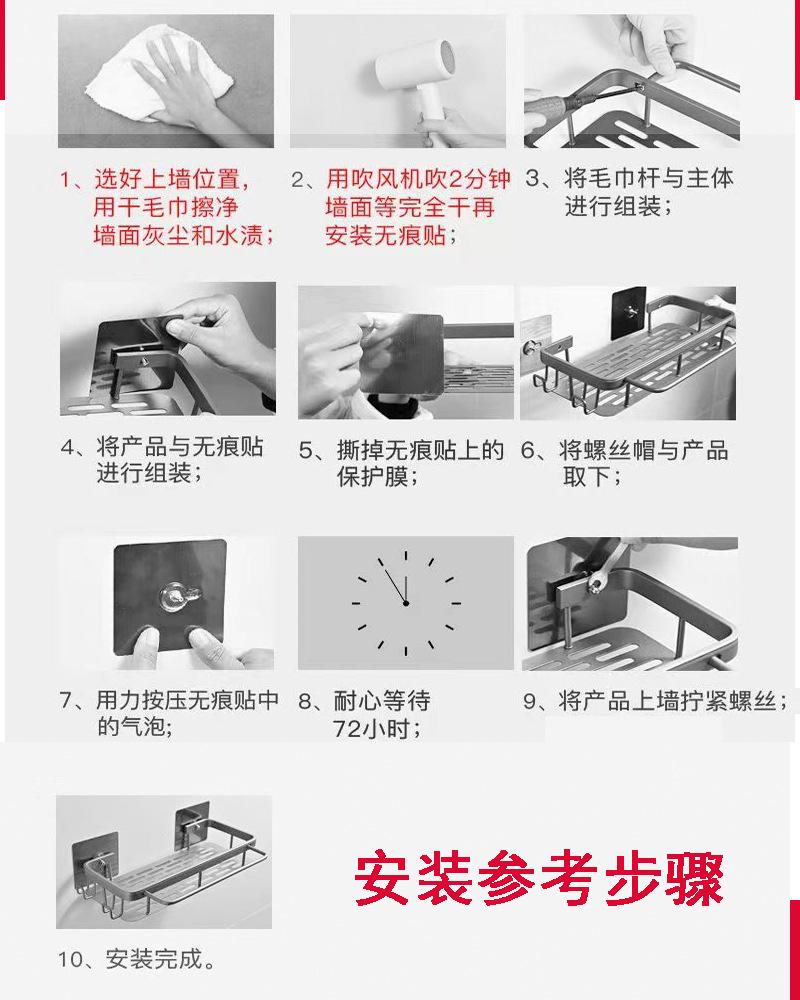 1、选好上墙位置，用干毛巾擦净墙面灰尘和水渍；

2、用吹风机吹2分钟墙面等完全干再安装无痕贴；

3、将毛巾杆与主体进行组装；

4、将产品与无痕贴进行组装；

5、撕掉无痕贴上的保护膜；

6、将螺丝帽与产品取下；

7、用力按压无痕贴中的气泡；

8、耐心等待72小时；

9、将产品上墙拧紧螺丝；

10、安装完成。

安装参考步骤