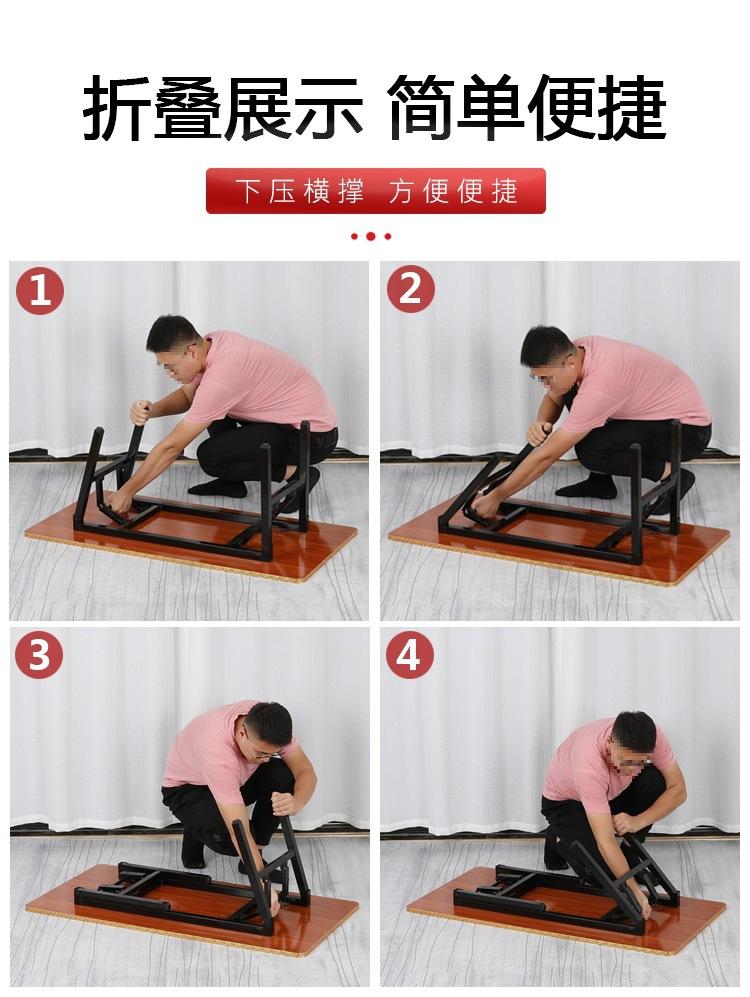 折叠展示 简单便捷

下压横撑 方便便捷

1

2

3

4