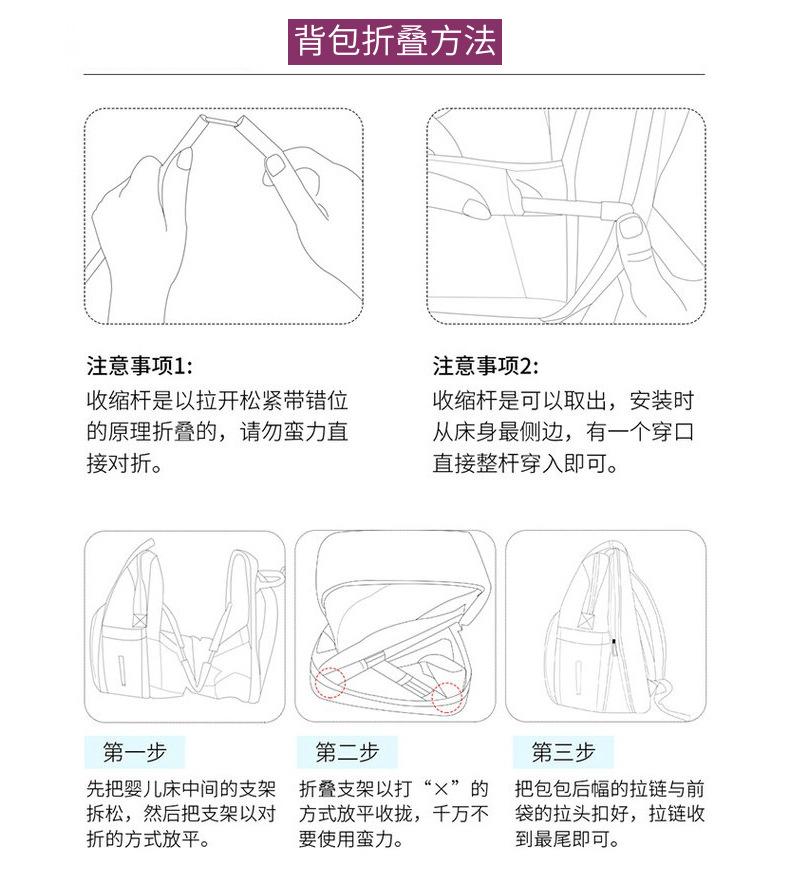 背包折叠方法

注意事项1:
收缩杆是以拉开松紧带错位的原理折叠的，请勿蛮力直接对折。

注意事项2:
收缩杆是可以取出，安装时从床身最侧边，有一个穿口直接整杆穿入即可。

第一步
先把婴儿床中间的支架拆松，然后把支架以对折的方式放平。

第二步
折叠支架以打“×”的方式放平收拢，千万不要使用蛮力。

第三步
把包包后幅的拉链与前袋的拉头扣好，拉链收到最尾即可。