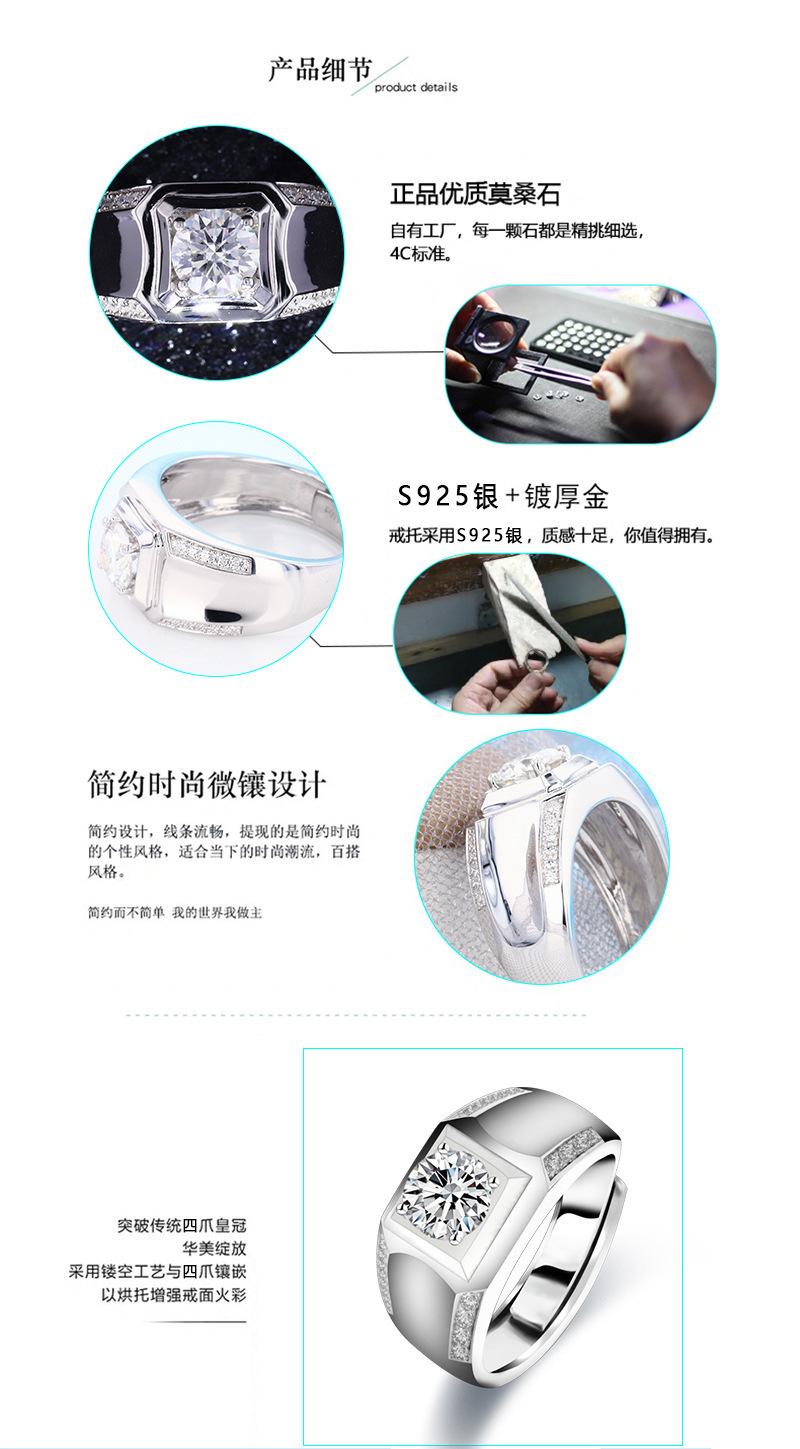 产品细节 product details

正品优质莫桑石

自有工厂，每一颗石都是精挑细选，4C标准。

S925银+镀厚金

戒托采用S925银，质感十足，你值得拥有。

简约时尚微镶设计

简约设计，线条流畅，提现的是简约时尚的个性风格，适合当下的时尚潮流，百搭风格。

简约而不简单 我的世界我做主

突破传统四爪皇冠
华美绽放
采用镂空工艺与四爪镶嵌
以烘托增强戒面火彩