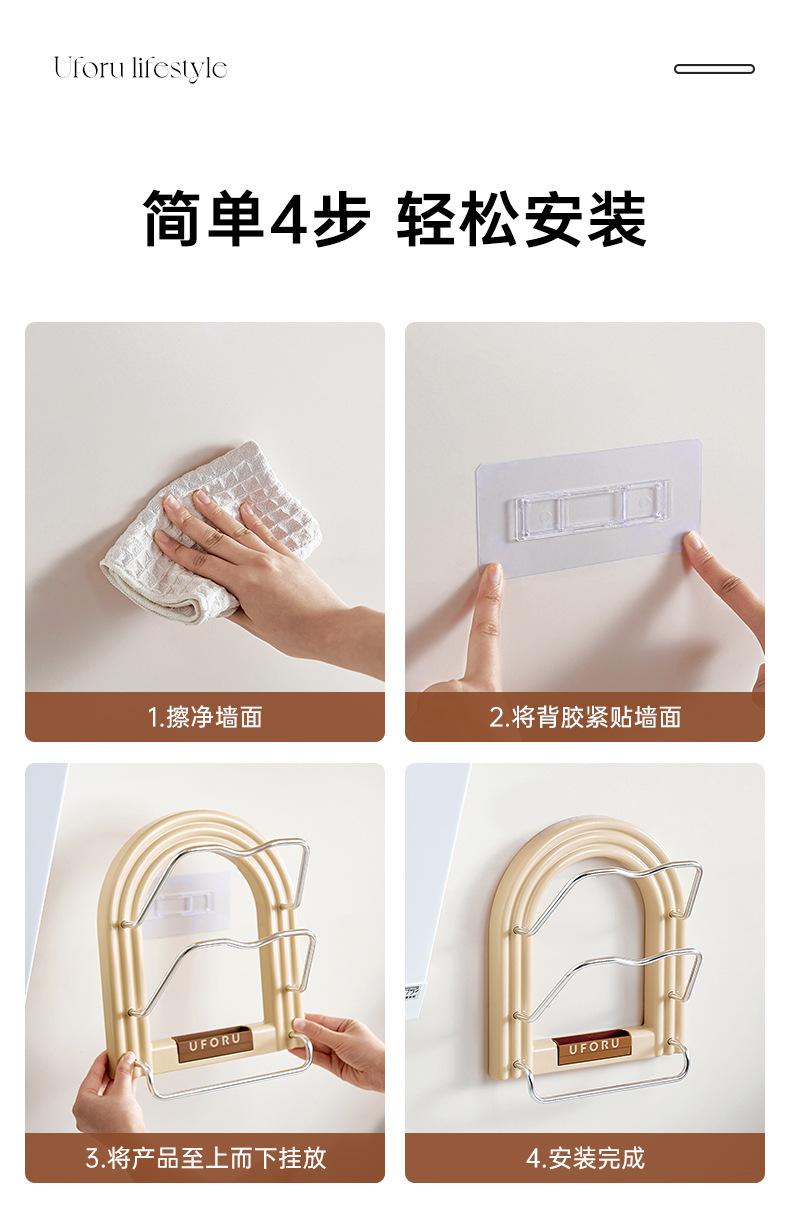 Uforu lifestyle

简单4步 轻松安装

1.擦净墙面

2.将背胶紧贴墙面

UFORU

3.将产品至上而下挂放

UFORU

4.安装完成