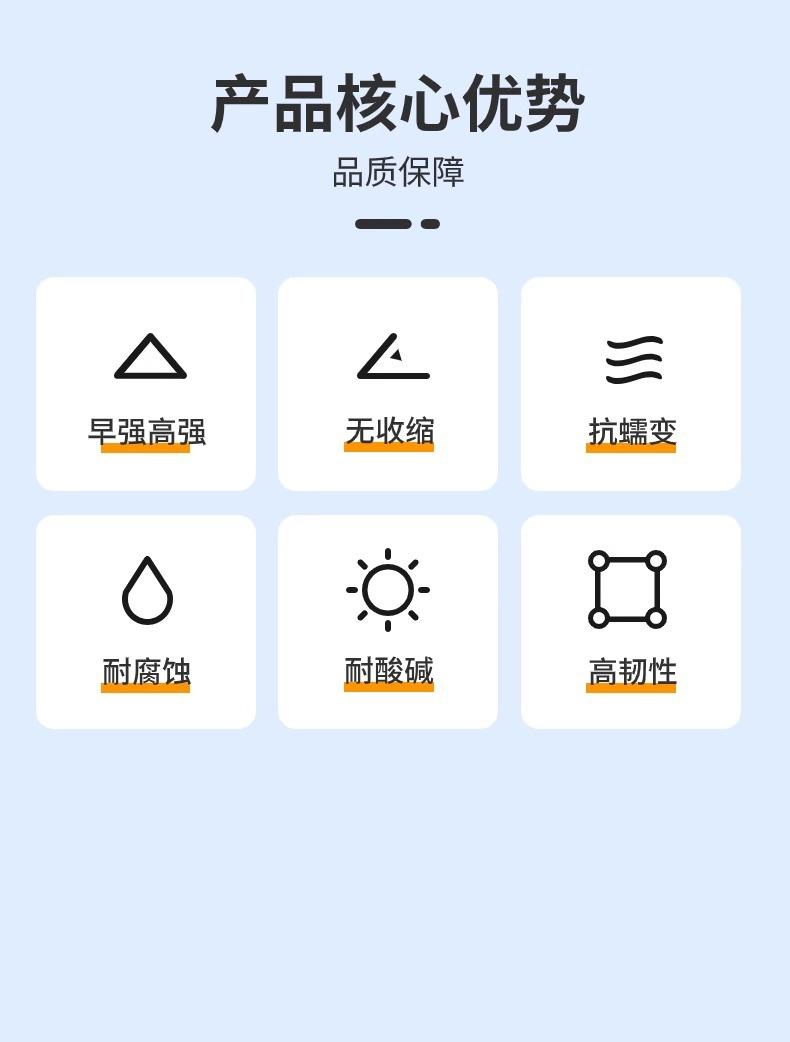 产品核心优势
品质保障

早强高强

无收缩

抗蠕变

耐腐蚀

耐酸碱

高韧性