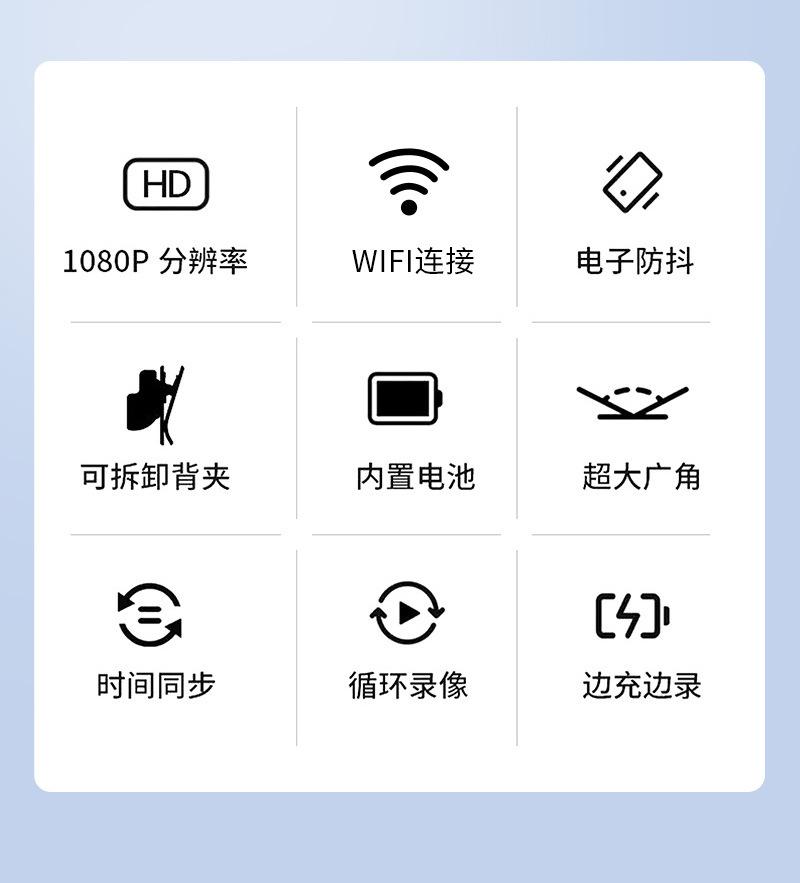 HD

1080P 分辨率

WIFI连接

电子防抖

可拆卸背夹

内置电池

超大广角

时间同步

循环录像

边充边录