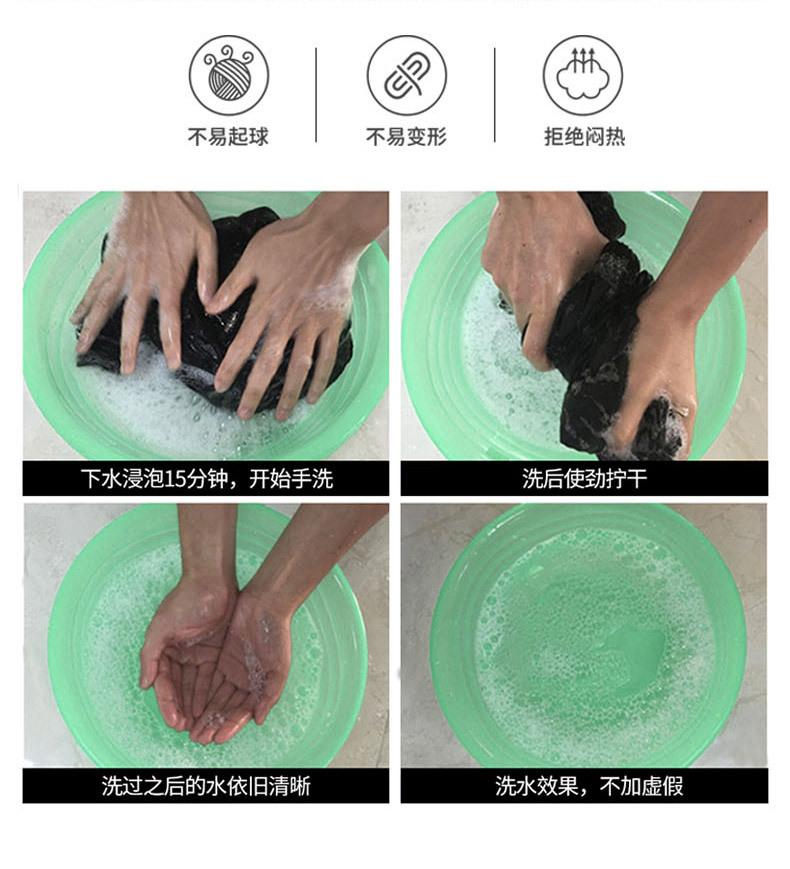 不易起球

不易变形

拒绝闷热

下水浸泡15分钟，开始手洗

洗后使劲拧干

洗过之后的水依旧清晰

洗水效果，不加虚假