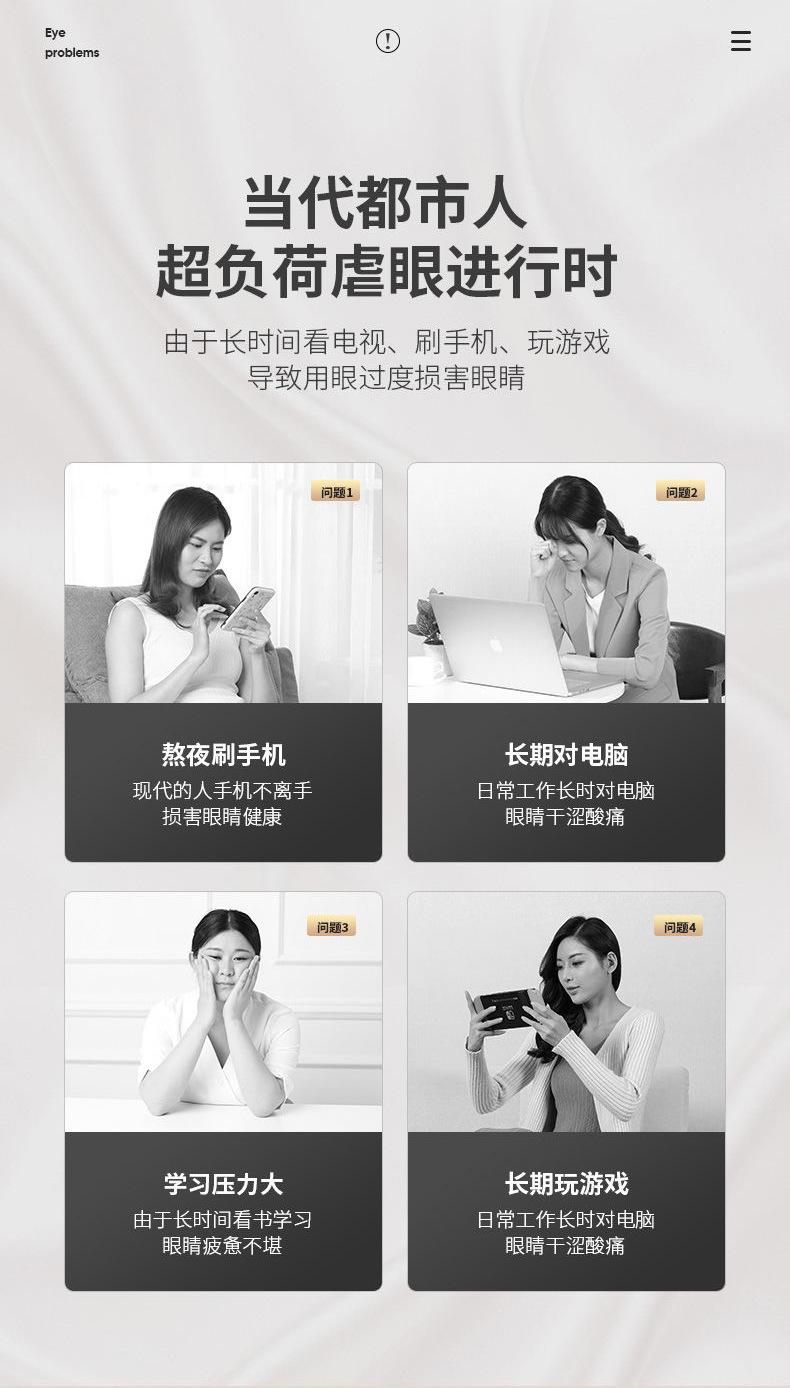 Eye problems

!

当代都市人
超负荷虐眼进行时

由于长时间看电视、刷手机、玩游戏
导致用眼过度损害眼睛

问题1

熬夜刷手机
现代的人手机不离手
损害眼睛健康

问题2

长期对电脑
日常工作长时对电脑
眼睛干涩酸痛

问题3

学习压力大
由于长时间看书学习
眼睛疲惫不堪

问题4

长期玩游戏
日常工作长时对电脑
眼睛干涩酸痛