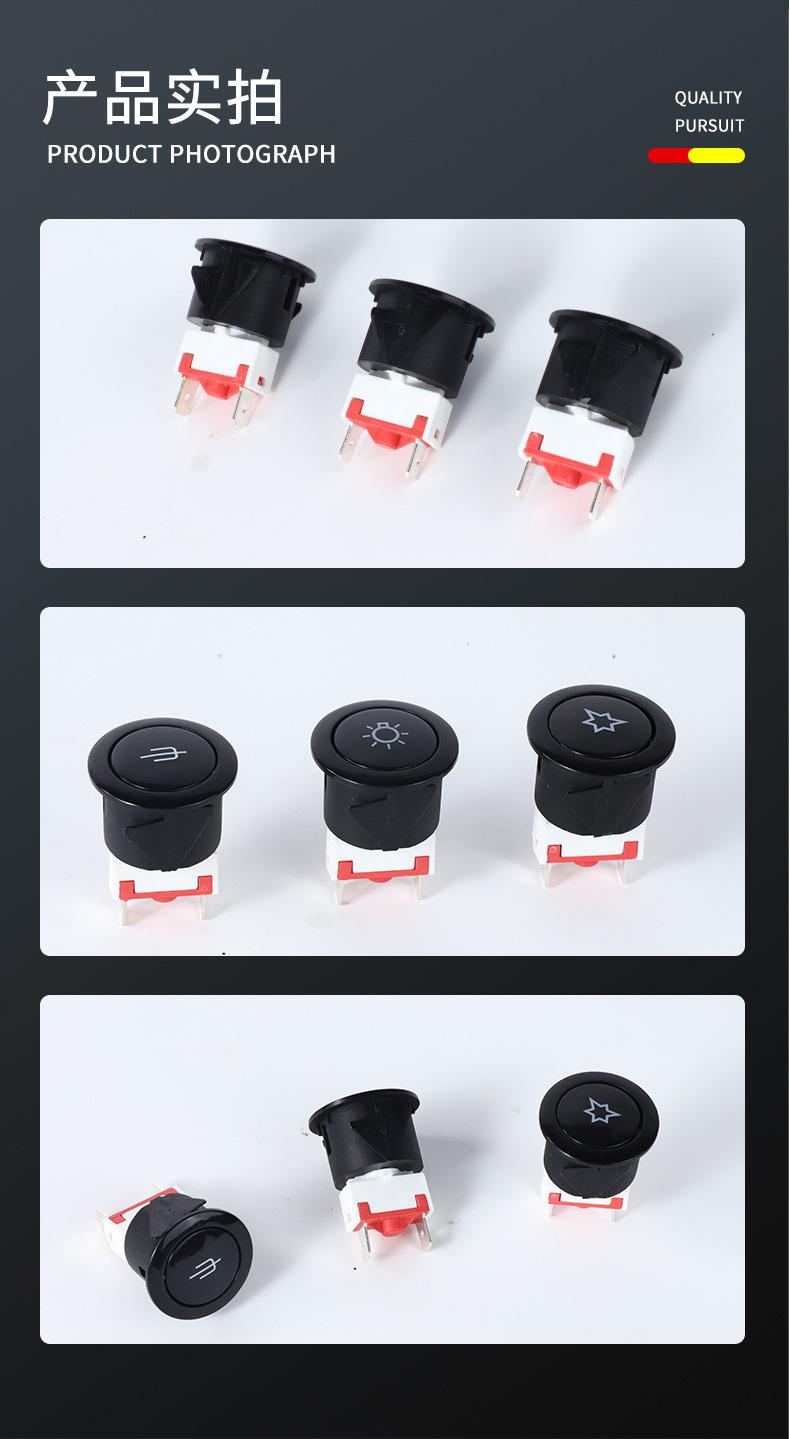 产品实拍
PRODUCT PHOTOGRAPH

QUALITY
PURSUIT